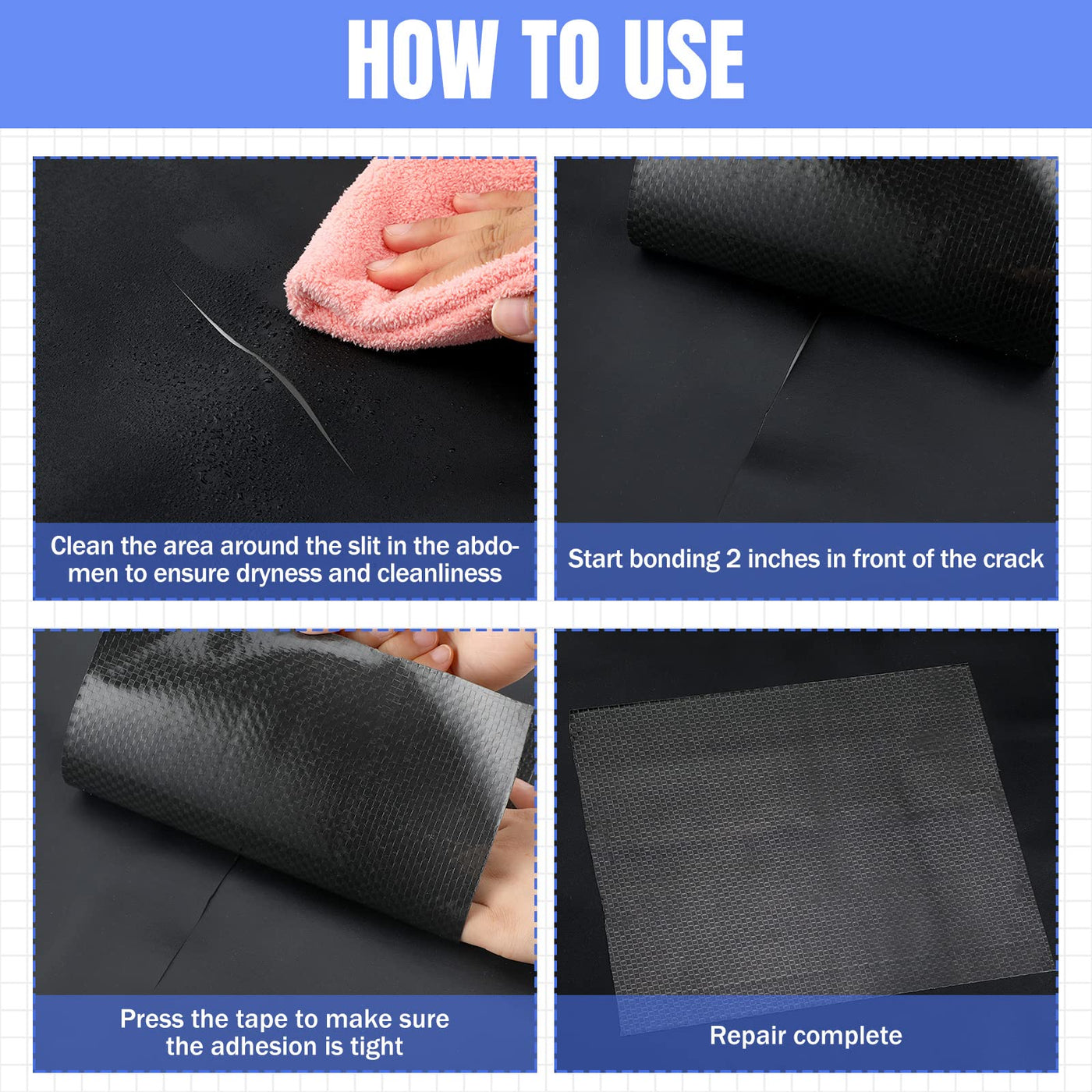 HOW TO USE

Clean the area around the slit in the abdomen to ensure dryness and cleanliness

Start bonding 2 inches in front of the crack

Press the tape to make sure the adhesion is tight

Repair complete