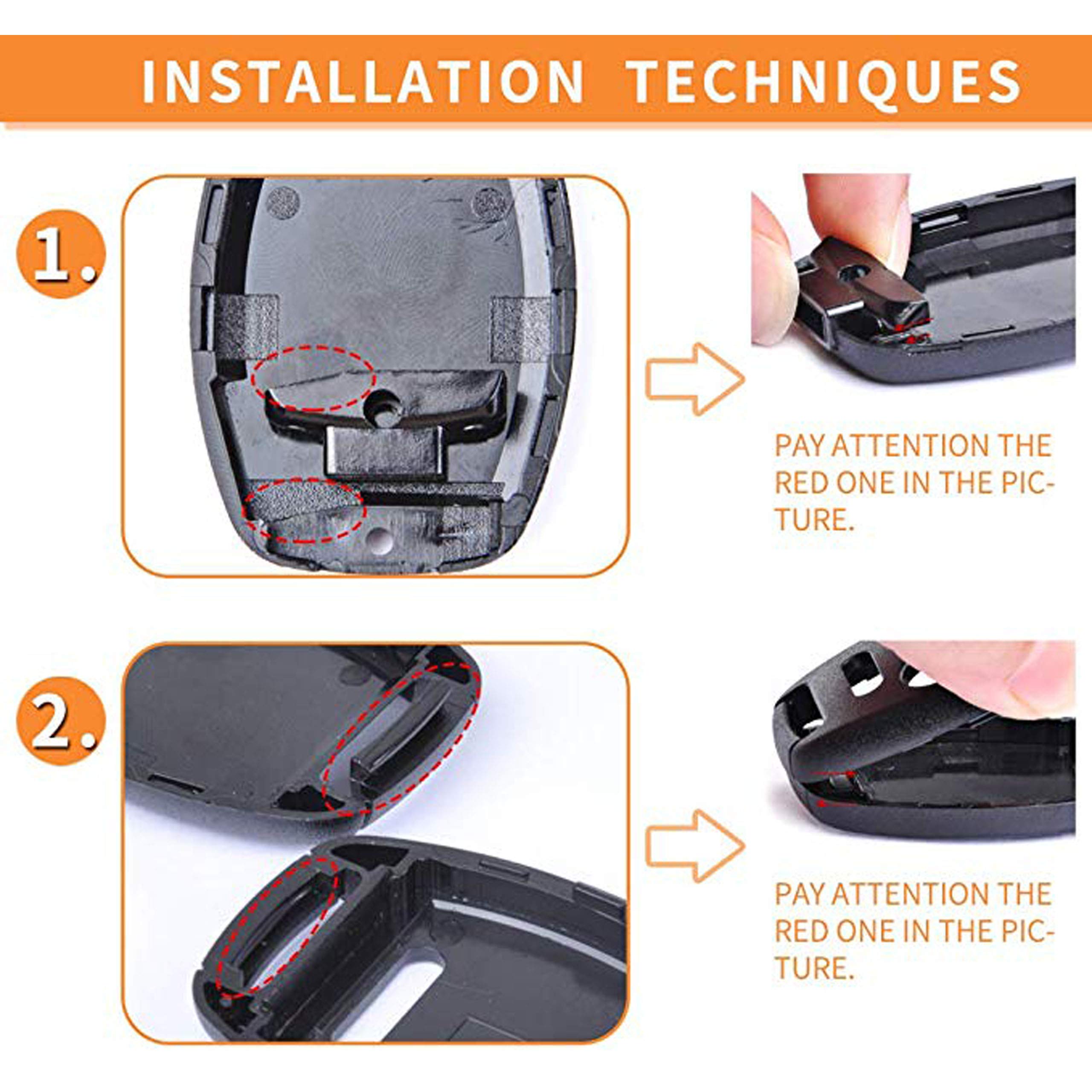 INSTALLATION TECHNIQUES

1.

PAY ATTENTION THE RED ONE IN THE PICTURE.

2.

PAY ATTENTION THE RED ONE IN THE PICTURE.