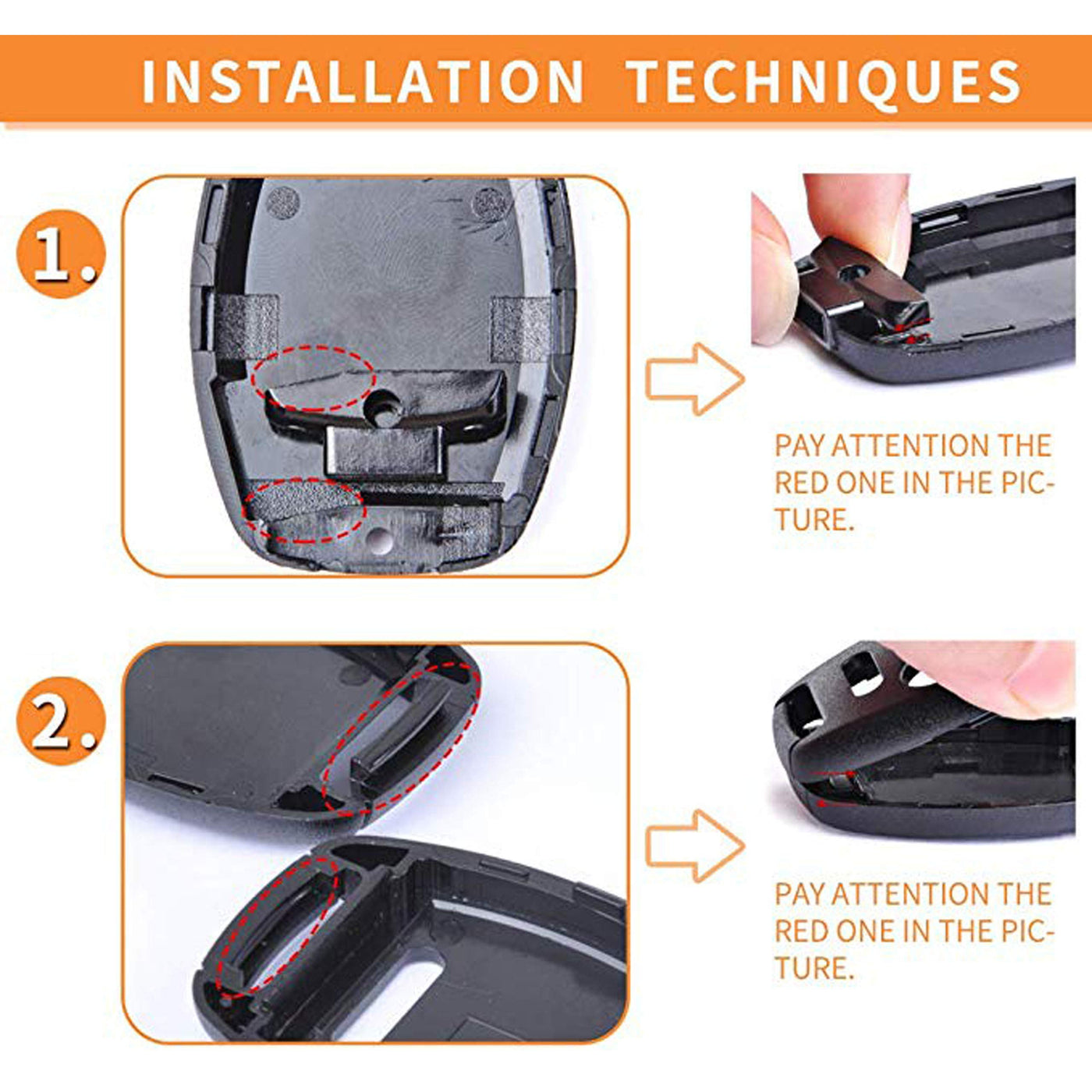 INSTALLATION TECHNIQUES

1.

PAY ATTENTION THE RED ONE IN THE PICTURE.

2.

PAY ATTENTION THE RED ONE IN THE PICTURE.