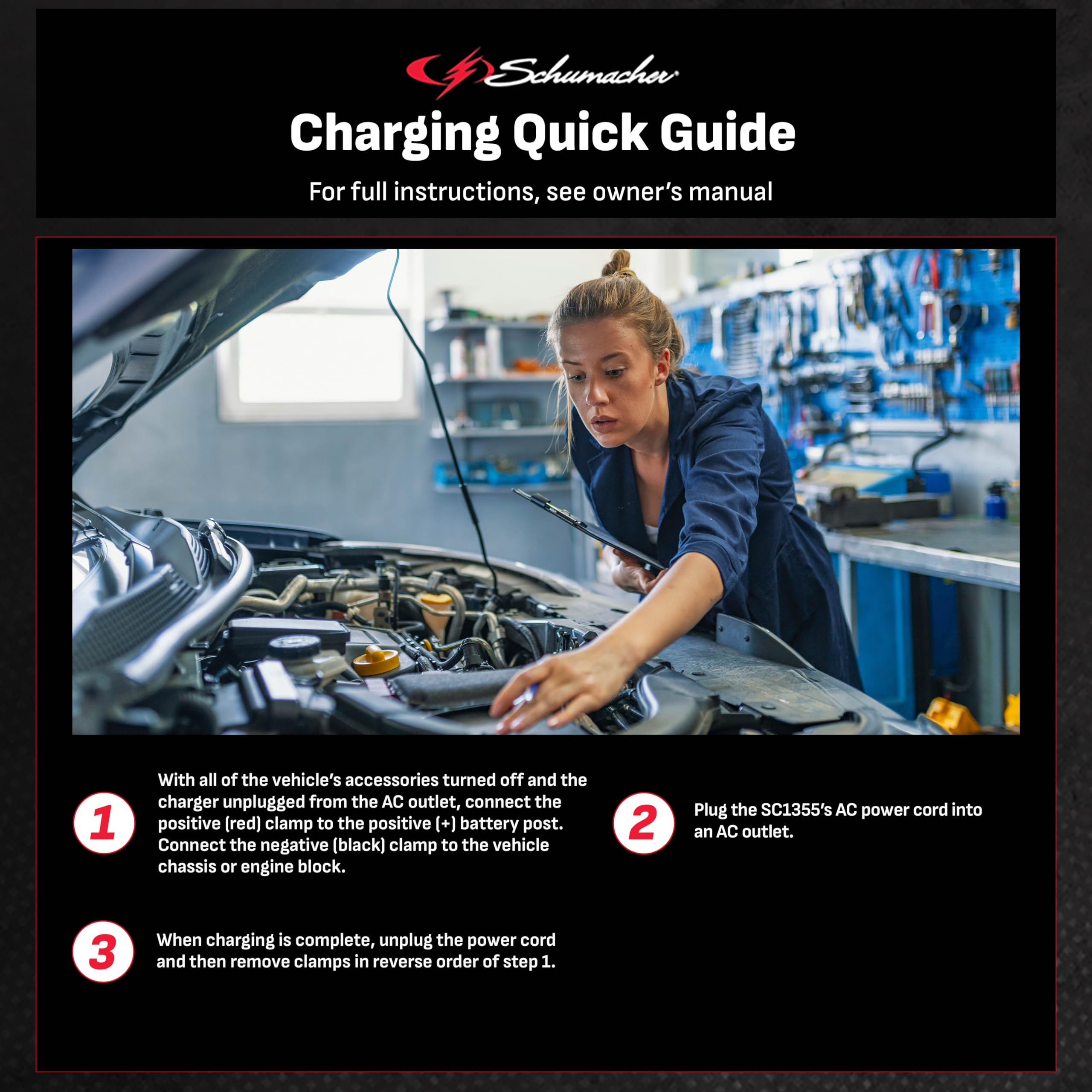 Schumacher

Charging Quick Guide

For full instructions, see owner's manual

1

With all of the vehicle's accessories turned off and the charger unplugged from the AC outlet, connect the positive (red) clamp to the positive (+) battery post. Connect the negative (black) clamp to the vehicle chassis or engine block.

2

Plug the SC1355's AC power cord into an AC outlet.

3

When charging is complete, unplug the power cord and then remove clamps in reverse order of step 1.