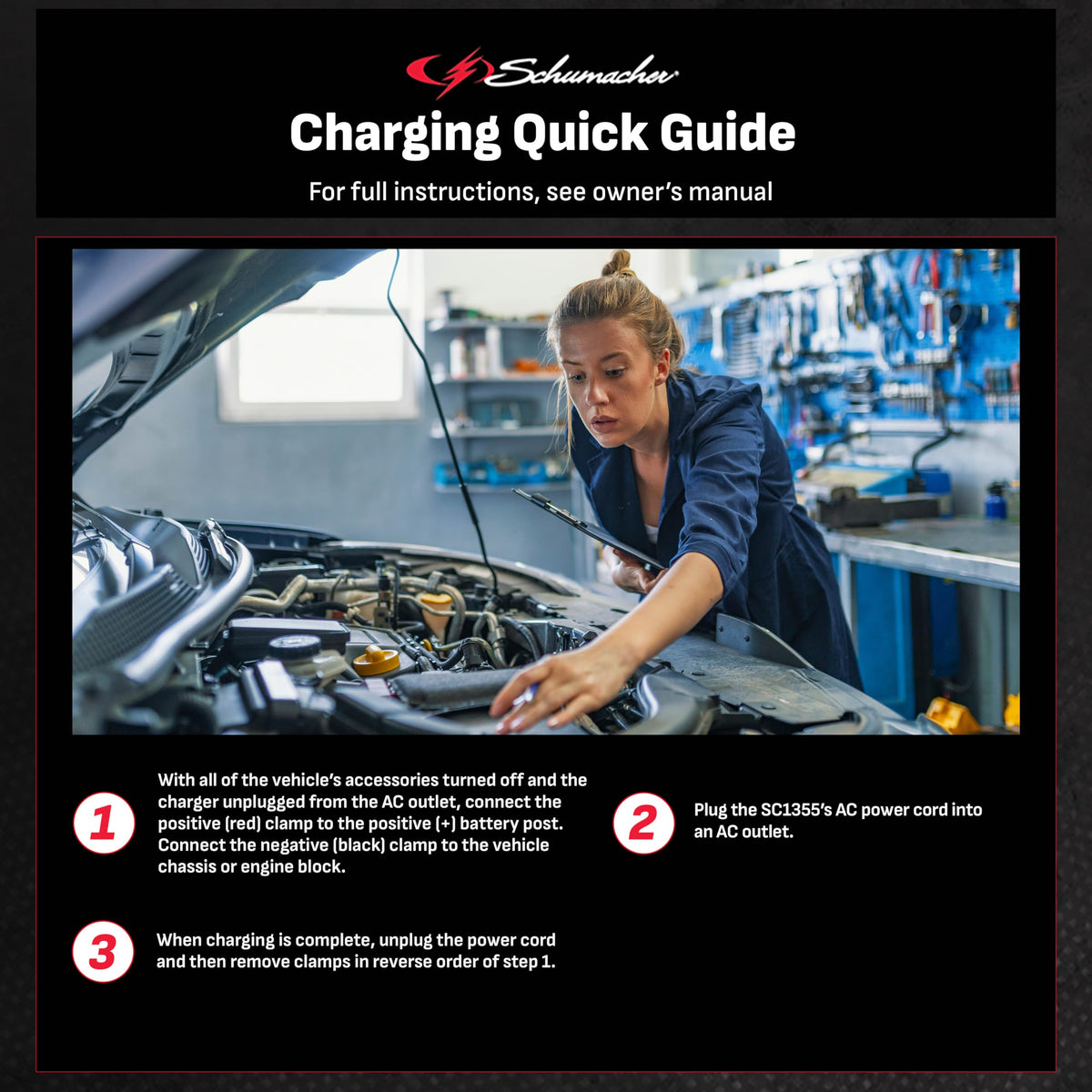 Schumacher

Charging Quick Guide

For full instructions, see owner's manual

1 With all of the vehicle's accessories turned off and the charger unplugged from the AC outlet, connect the positive (red) clamp to the positive (+) battery post. Connect the negative (black) clamp to the vehicle chassis or engine block.

2 Plug the SC1355's AC power cord into an AC outlet.

3 When charging is complete, unplug the power cord and then remove clamps in reverse order of step 1.