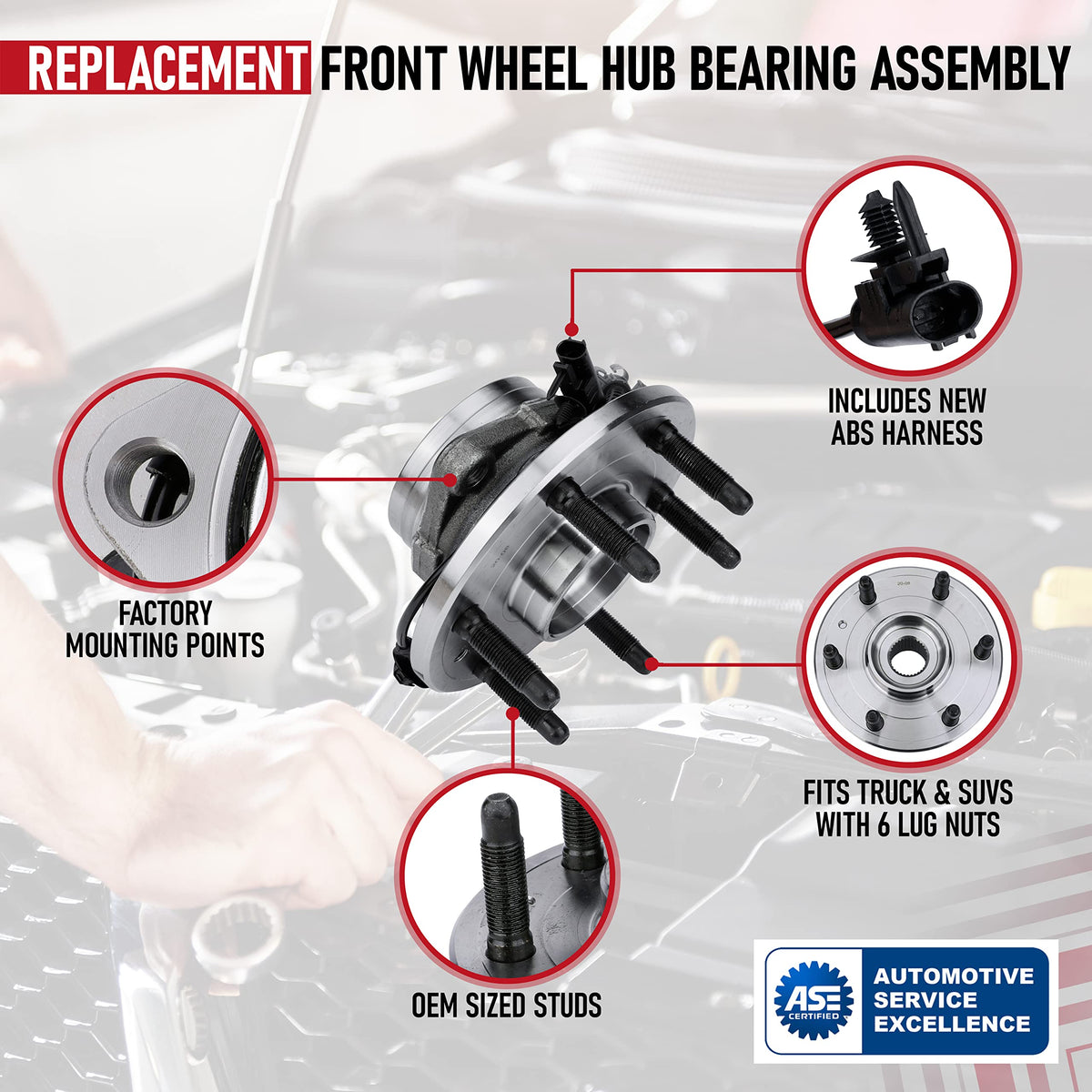 REPLACEMENT FRONT WHEEL HUB BEARING ASSEMBLY

INCLUDES NEW ABS HARNESS

FACTORY MOUNTING POINTS

FITS TRUCK & SUVS WITH 6 LUG NUTS

OEM SIZED STUDS

ASE CERTIFIED

AUTOMOTIVE SERVICE EXCELLENCE