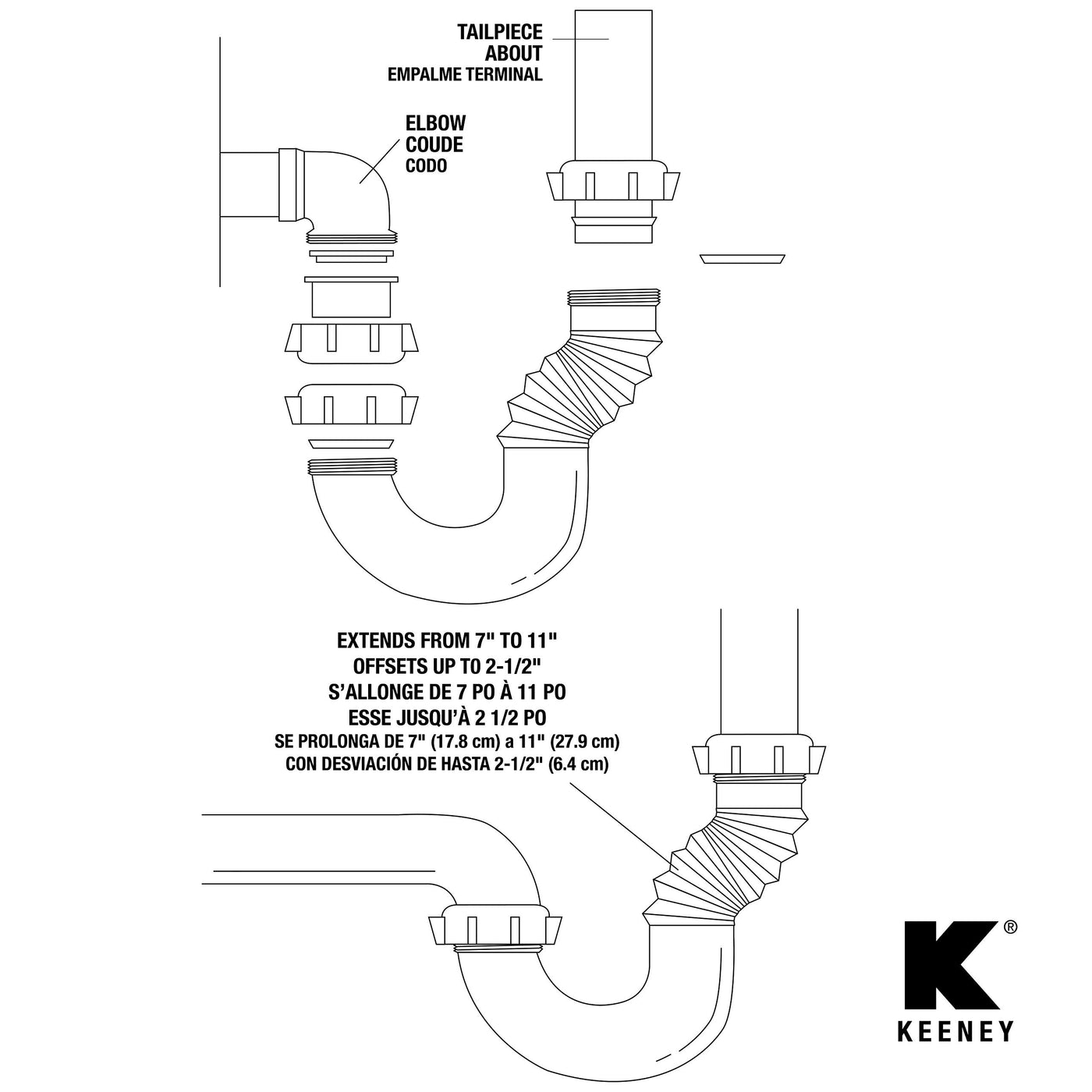 TAILPIECE
ABOUT
EMPALME TERMINAL

ELBOW
COUDE
CODO

EXTENDS FROM 7" TO 11"
OFFSETS UP TO 2-1/2"
S'ALLONGE DE 7 PO À 11 PO
ESSE JUSQU'À 2 1/2 PO
SE PROLONGA DE 7" (17.8 cm) a 11" (27.9 cm)
CON DESVIACIÓN DE HASTA 2-1/2" (6.4 cm)

K®
KEENEY