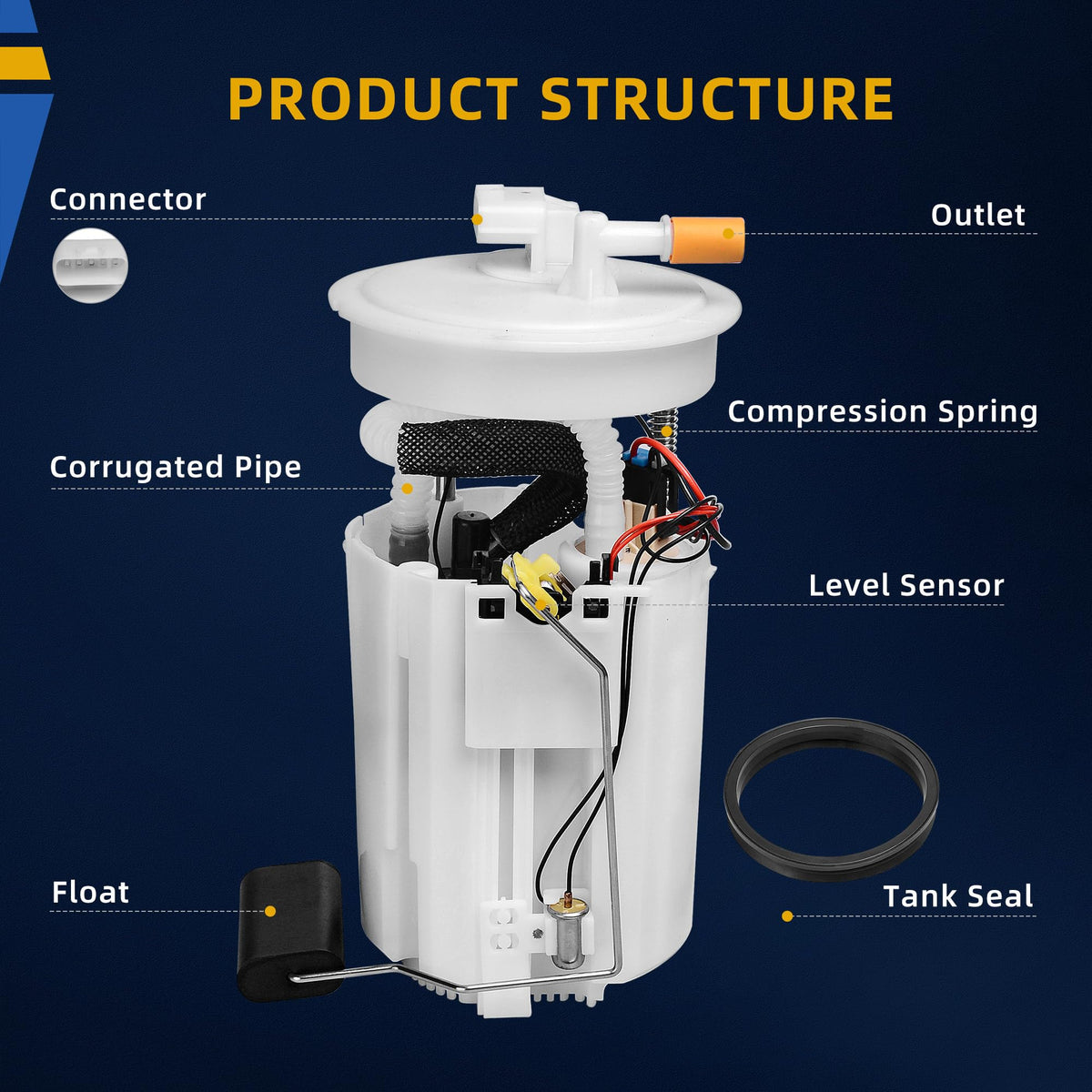 PRODUCT STRUCTURE

Connector

Outlet

Compression Spring

Corrugated Pipe

Level Sensor

Float

Tank Seal