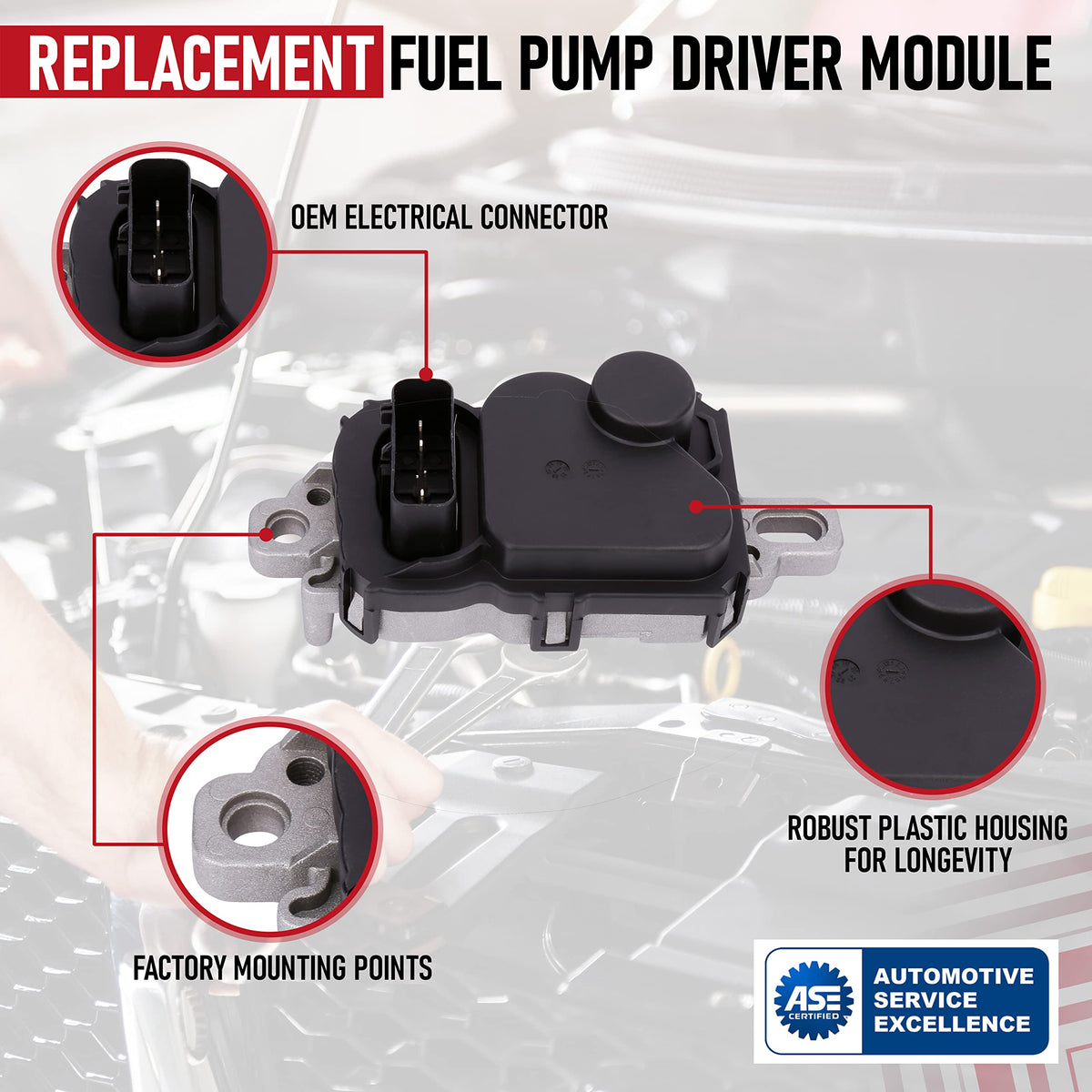 REPLACEMENT FUEL PUMP DRIVER MODULE

OEM ELECTRICAL CONNECTOR

ROBUST PLASTIC HOUSING FOR LONGEVITY

FACTORY MOUNTING POINTS

ASE CERTIFIED

AUTOMOTIVE SERVICE EXCELLENCE