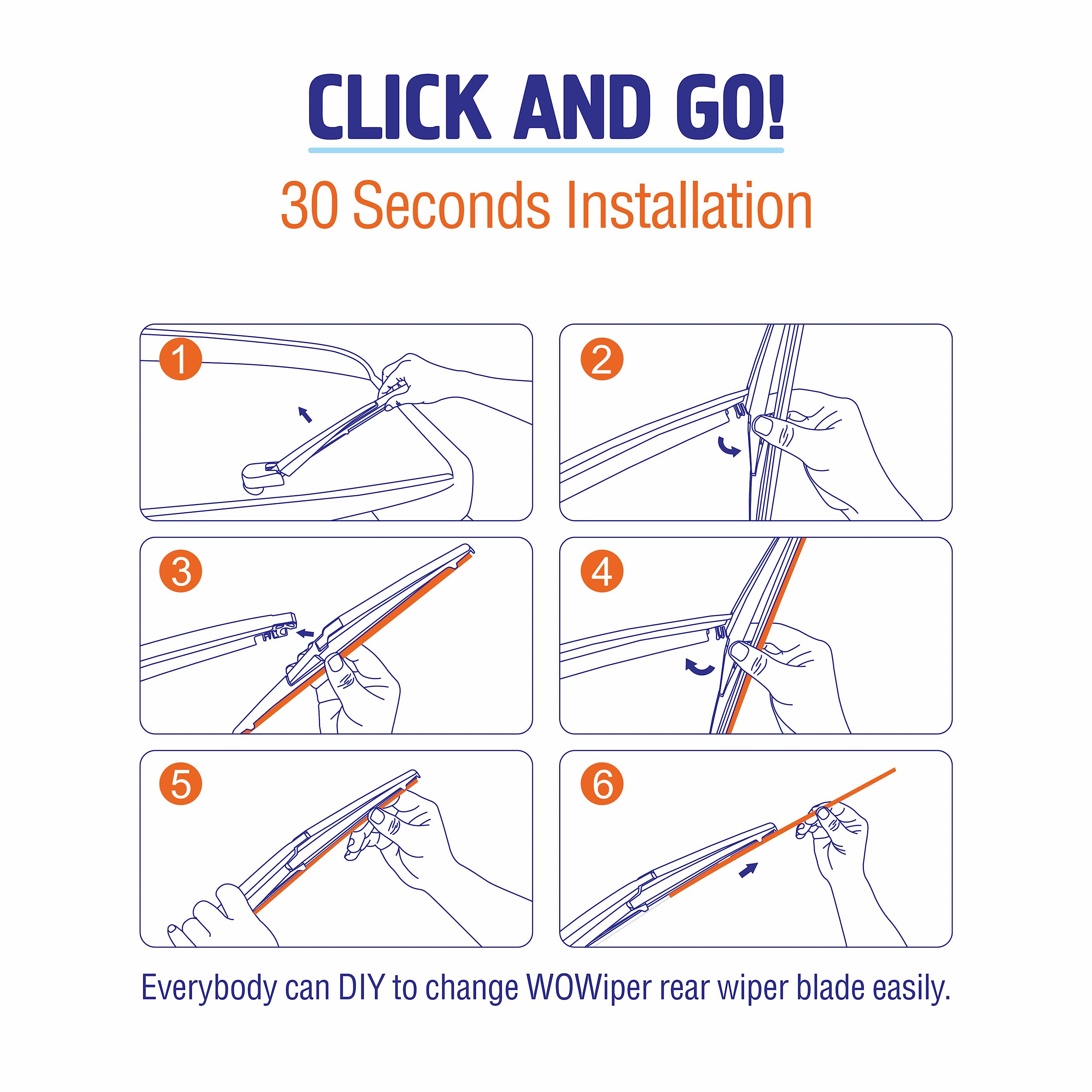 CLICK AND GO!

30 Seconds Installation

1

2

3

4

5

6

Everybody can DIY to change WOWiper rear wiper blade easily.