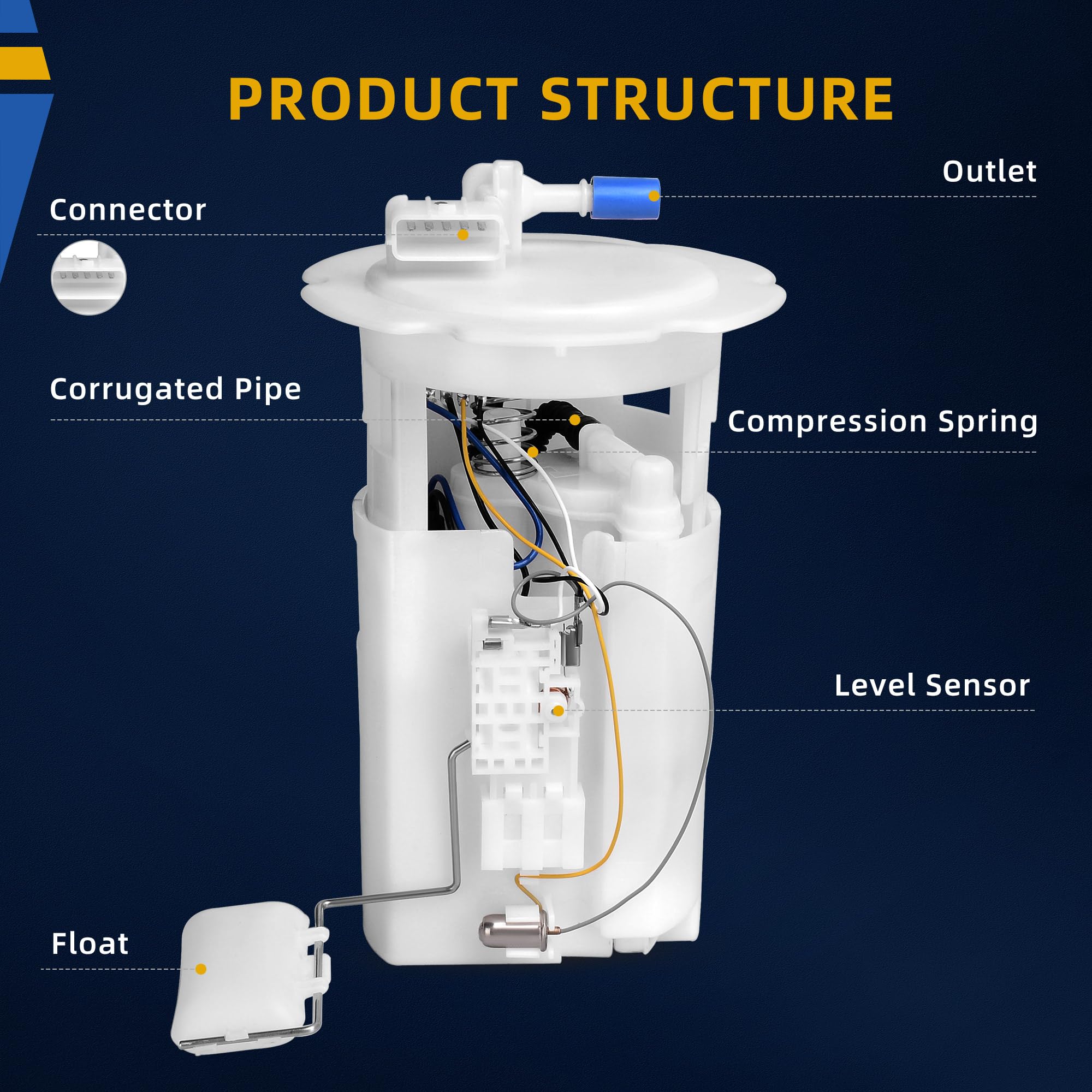 PRODUCT STRUCTURE

Outlet

Connector

Corrugated Pipe

Compression Spring

Level Sensor

Float