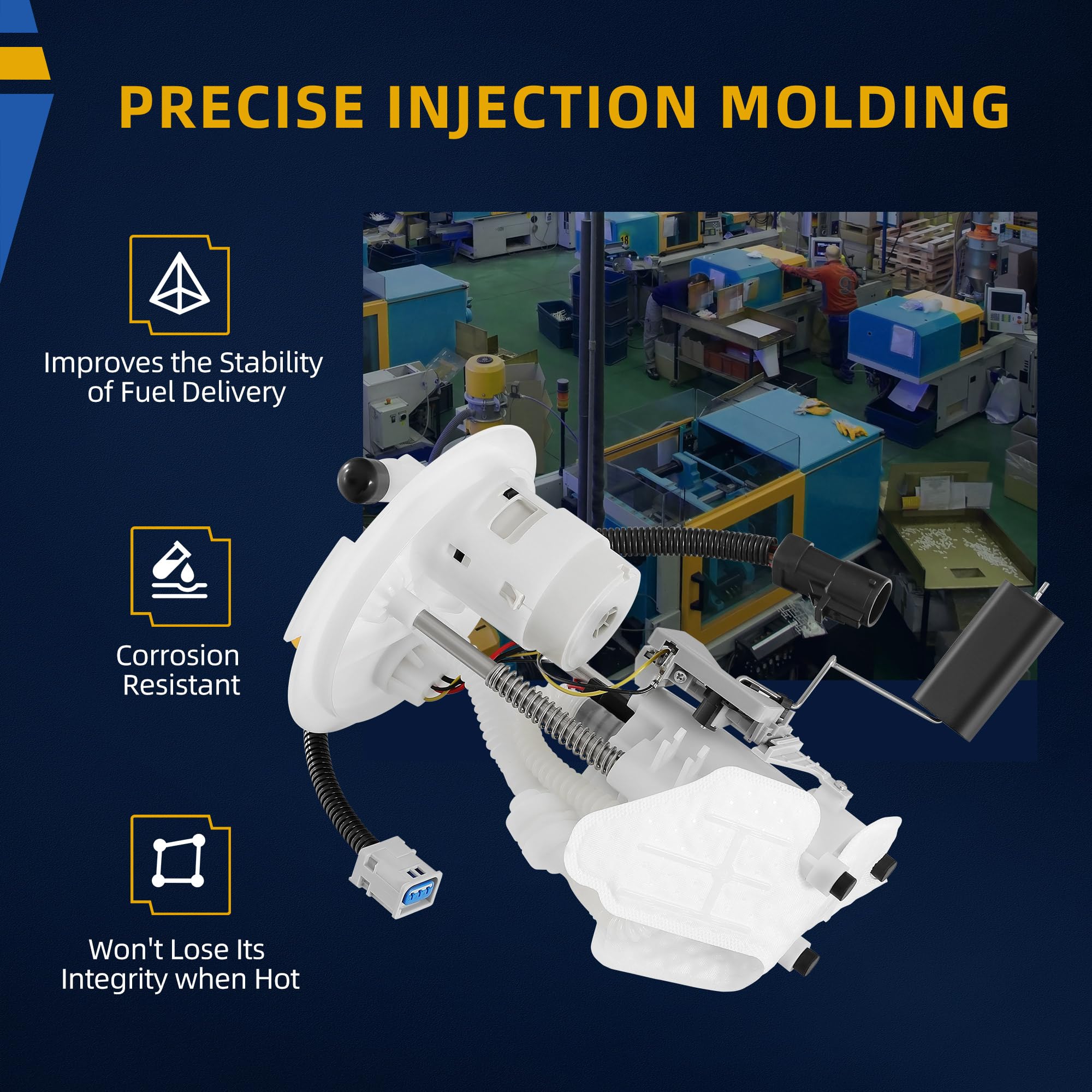 PRECISE INJECTION MOLDING

Improves the Stability of Fuel Delivery

Corrosion Resistant

Won't Lose Its Integrity when Hot