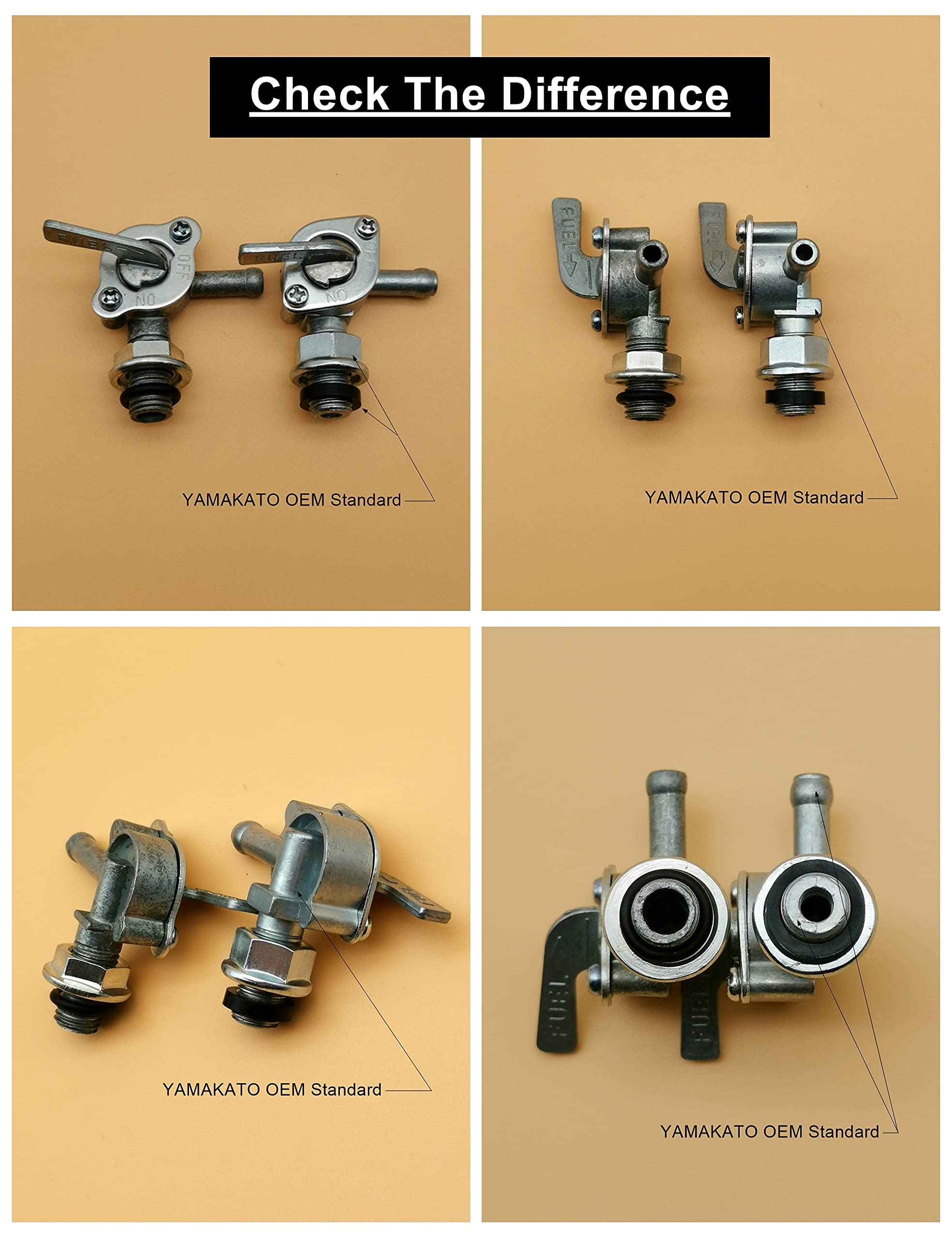 Check The Difference

FUEL
OFF
NO
FUEL
OFF
NO

YAMAKATO OEM Standard

FUEL
FUEL

YAMAKATO OEM Standard

YAMAKATO OEM Standard

FUEL
FUEL

YAMAKATO OEM Standard