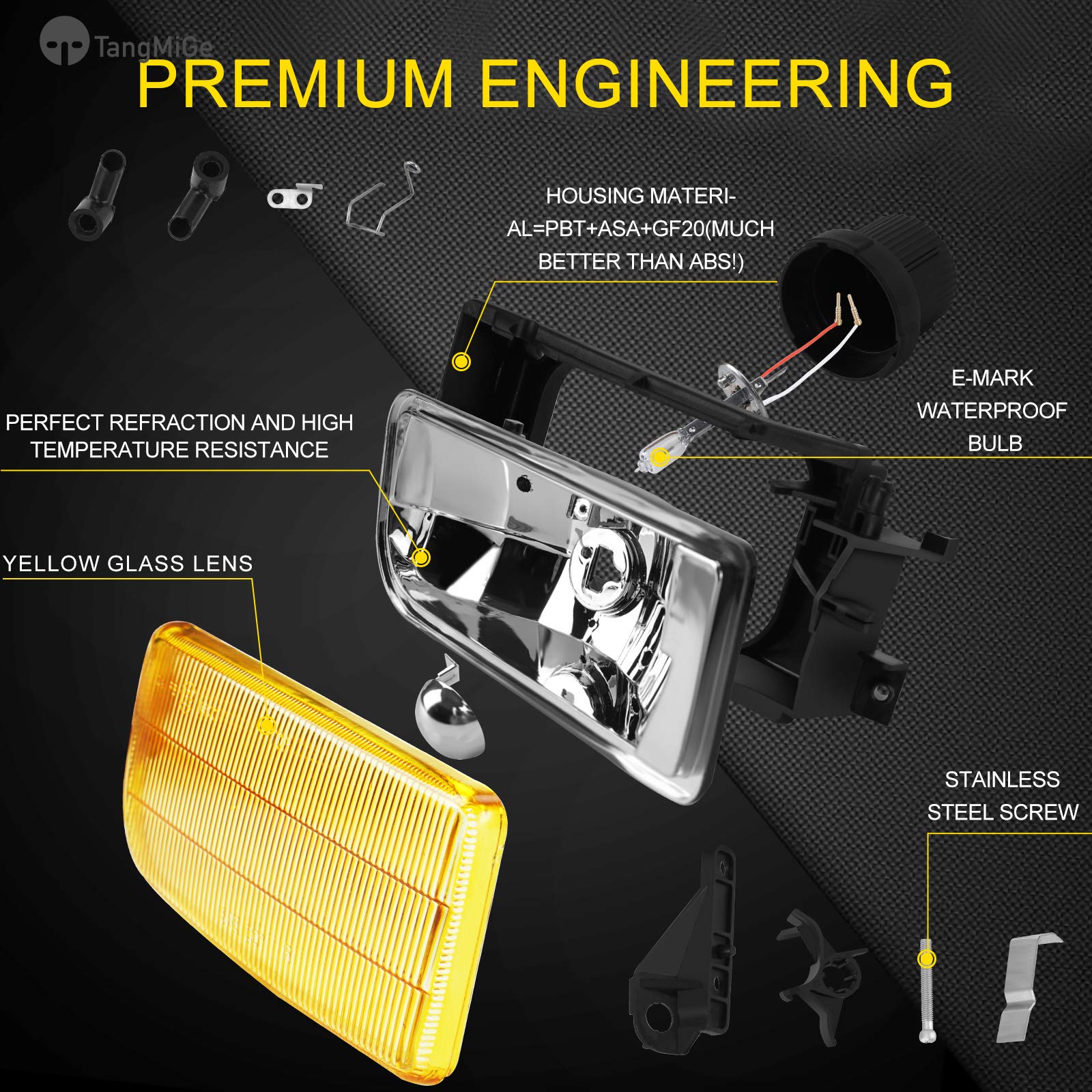 TangMiGe

PREMIUM ENGINEERING

HOUSING MATERIAL=PBT+ASA+GF20(MUCH BETTER THAN ABS!)

E-MARK WATERPROOF BULB

PERFECT REFRACTION AND HIGH TEMPERATURE RESISTANCE

YELLOW GLASS LENS

STAINLESS STEEL SCREW