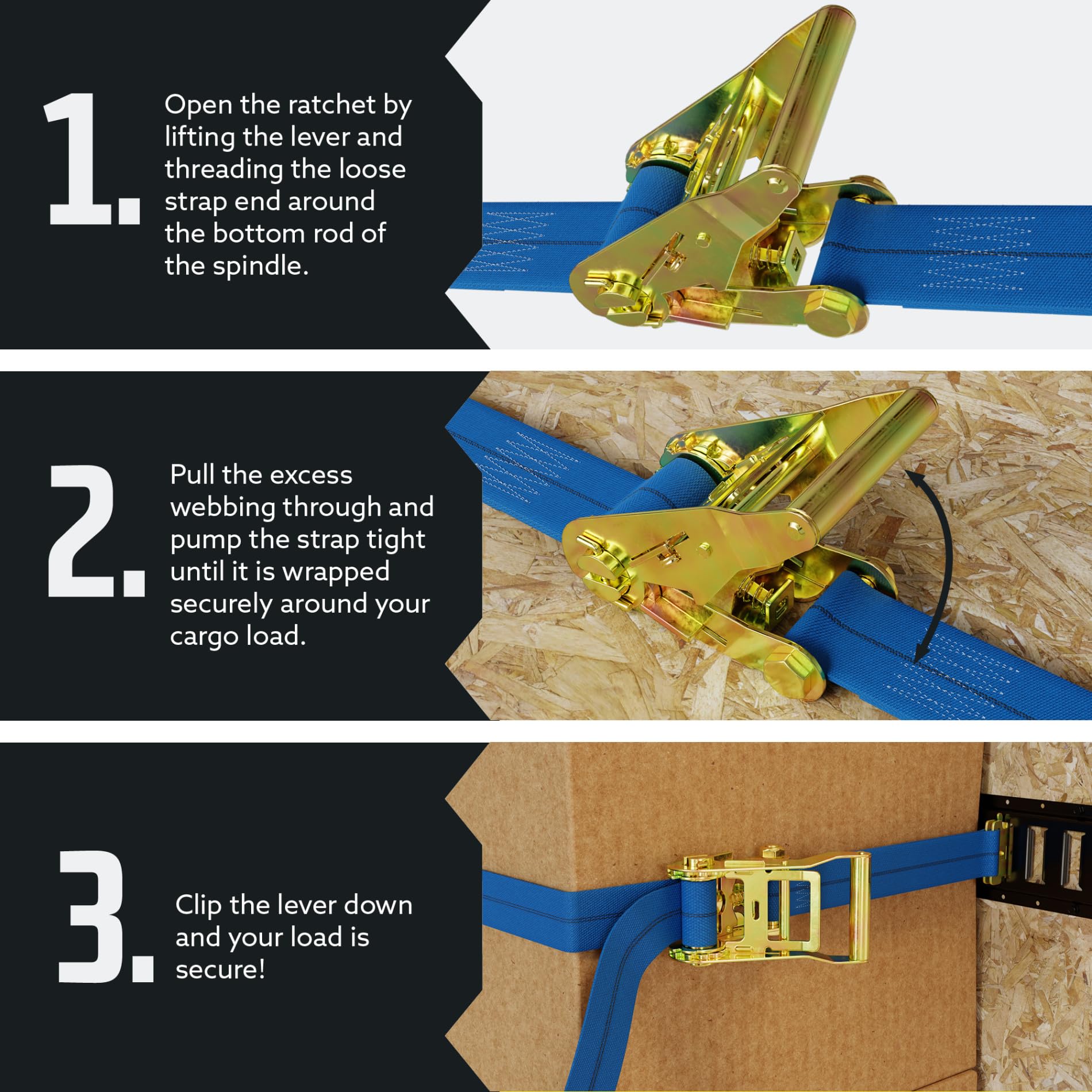 1.

Open the ratchet by lifting the lever and threading the loose strap end around the bottom rod of the spindle.

2.

Pull the excess webbing through and pump the strap tight until it is wrapped securely around your cargo load.

3.

Clip the lever down and your load is secure!