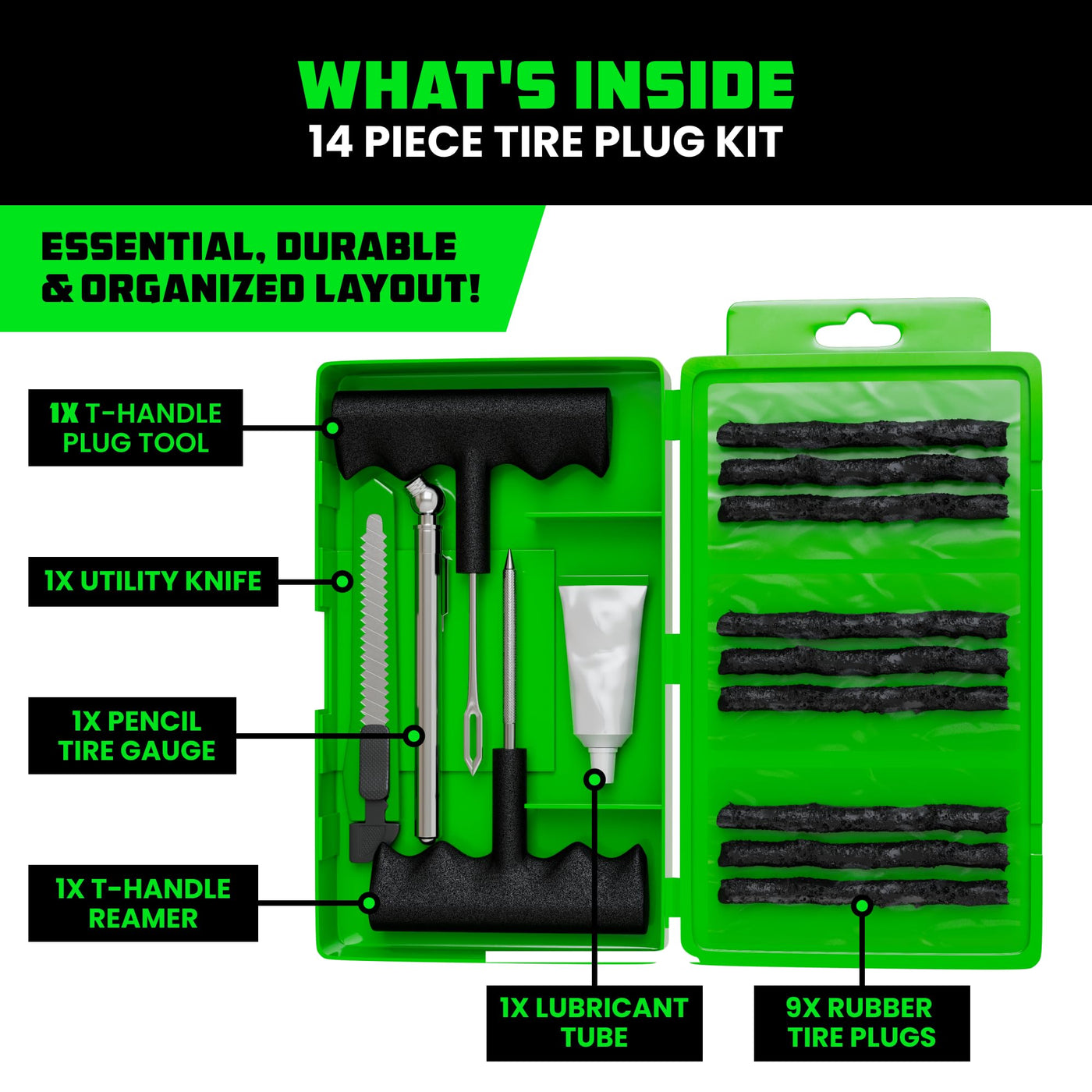 WHAT'S INSIDE
14 PIECE TIRE PLUG KIT

ESSENTIAL, DURABLE & ORGANIZED LAYOUT!

1X T-HANDLE PLUG TOOL

1X UTILITY KNIFE

1X PENCIL TIRE GAUGE

1X T-HANDLE REAMER

1X LUBRICANT TUBE

9X RUBBER TIRE PLUGS