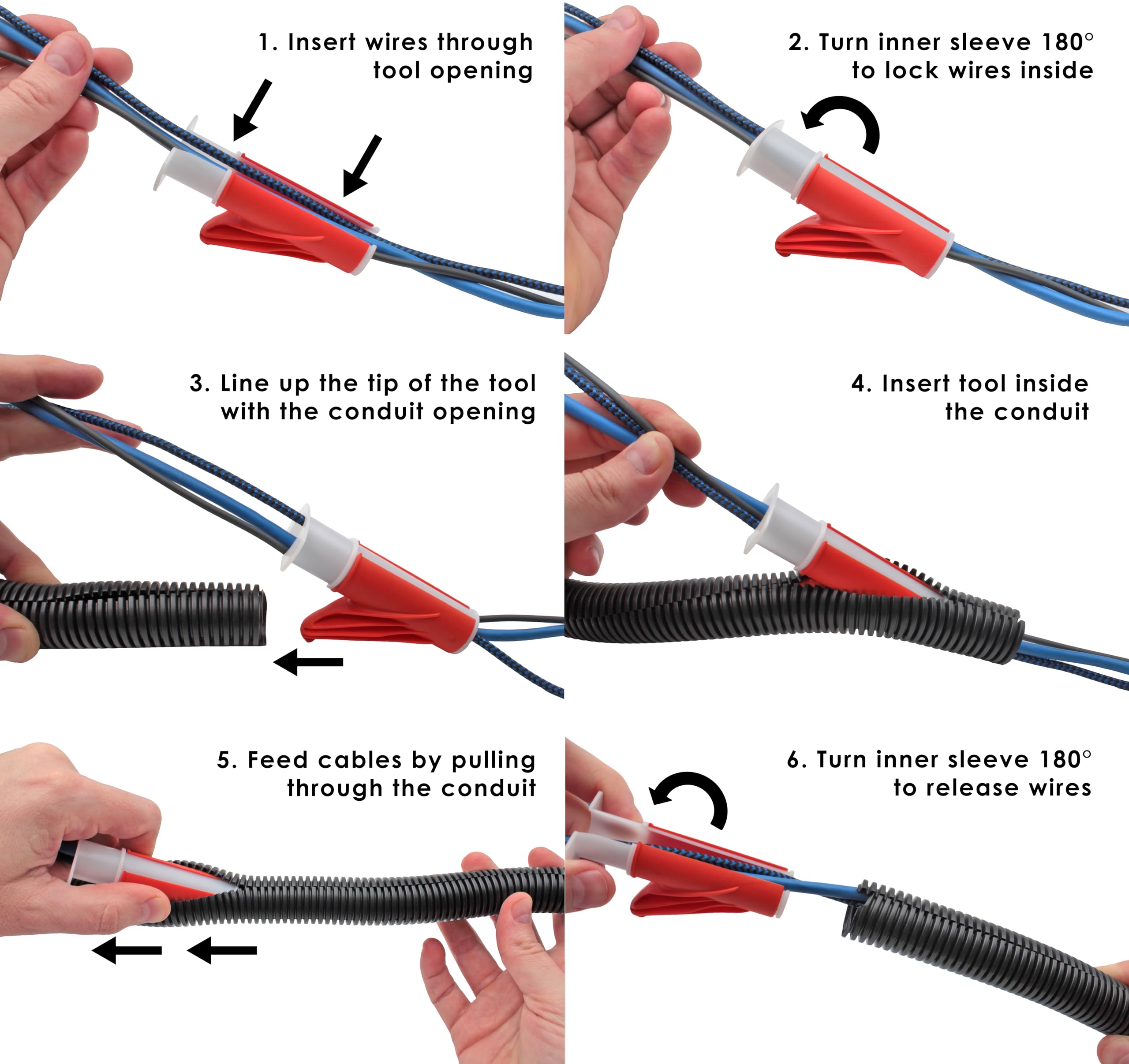 1. Insert wires through tool opening

2. Turn inner sleeve 180° to lock wires inside

3. Line up the tip of the tool with the conduit opening

4. Insert tool inside the conduit

5. Feed cables by pulling through the conduit

6. Turn inner sleeve 180° to release wires