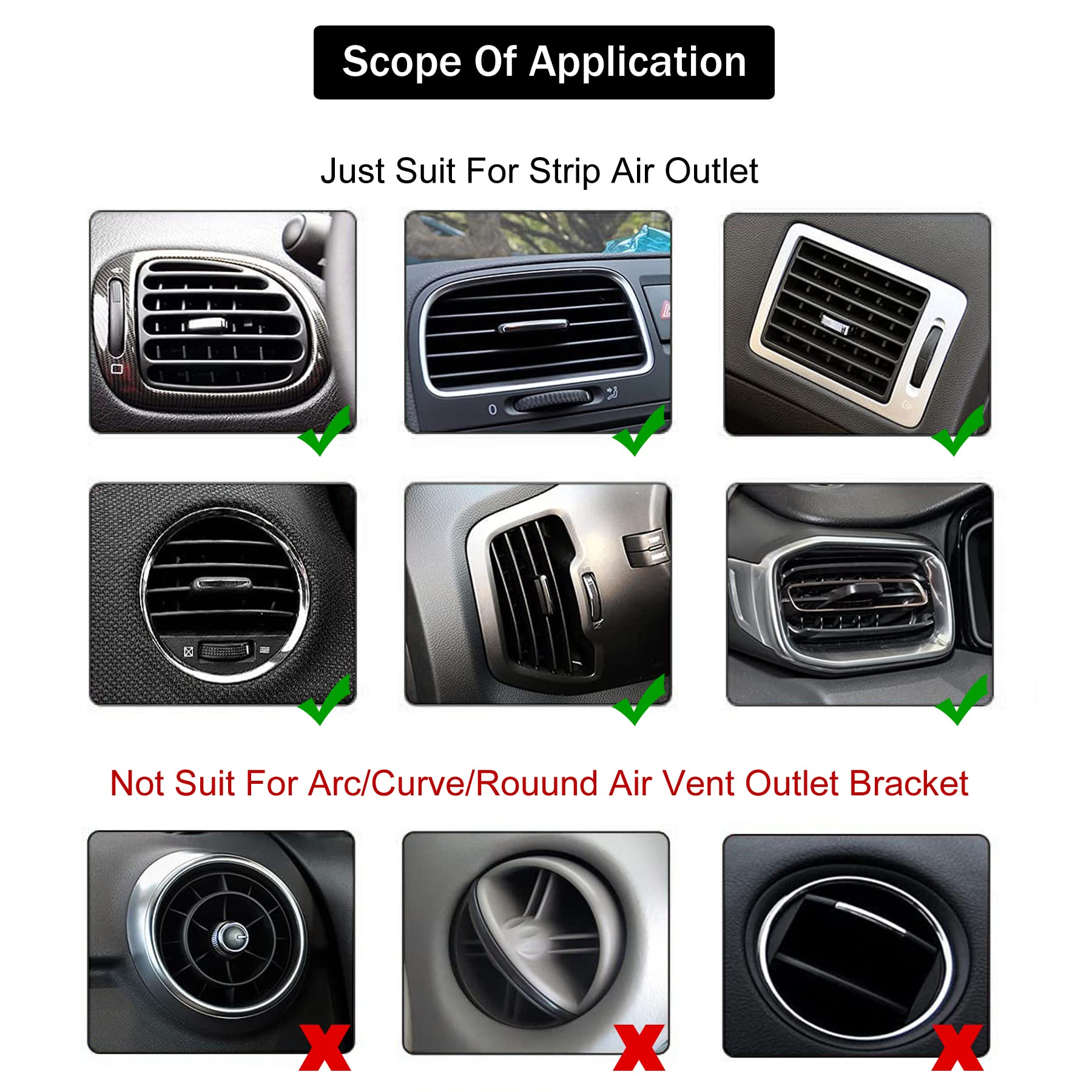 Scope Of Application

Just Suit For Strip Air Outlet

0

Not Suit For Arc/Curve/Rouund Air Vent Outlet Bracket