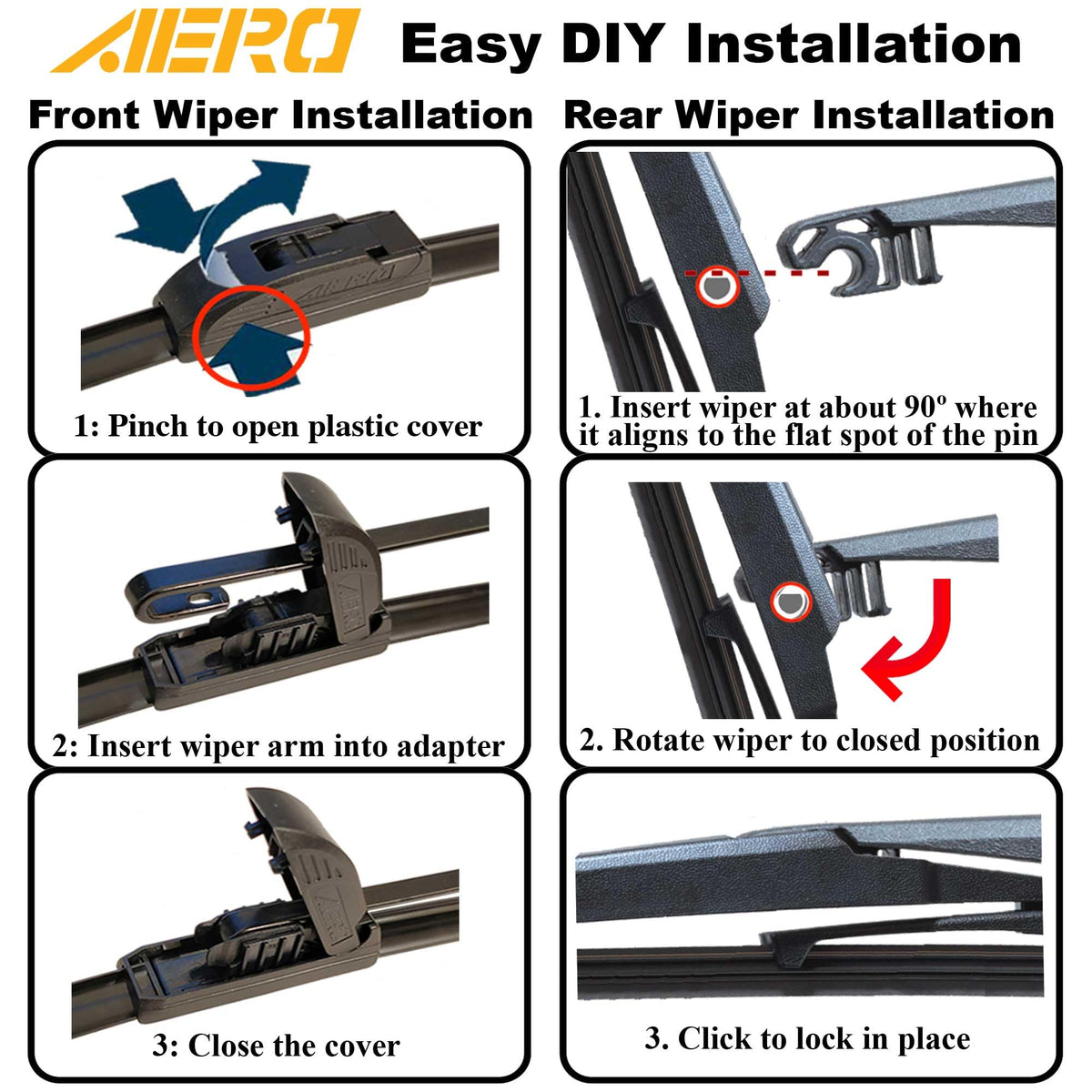 AERO Easy DIY Installation

Front Wiper Installation

AERO

1: Pinch to open plastic cover

AERO

2: Insert wiper arm into adapter

AERO

3: Close the cover

Rear Wiper Installation

1. Insert wiper at about 90º where it aligns to the flat spot of the pin

2. Rotate wiper to closed position

3. Click to lock in place