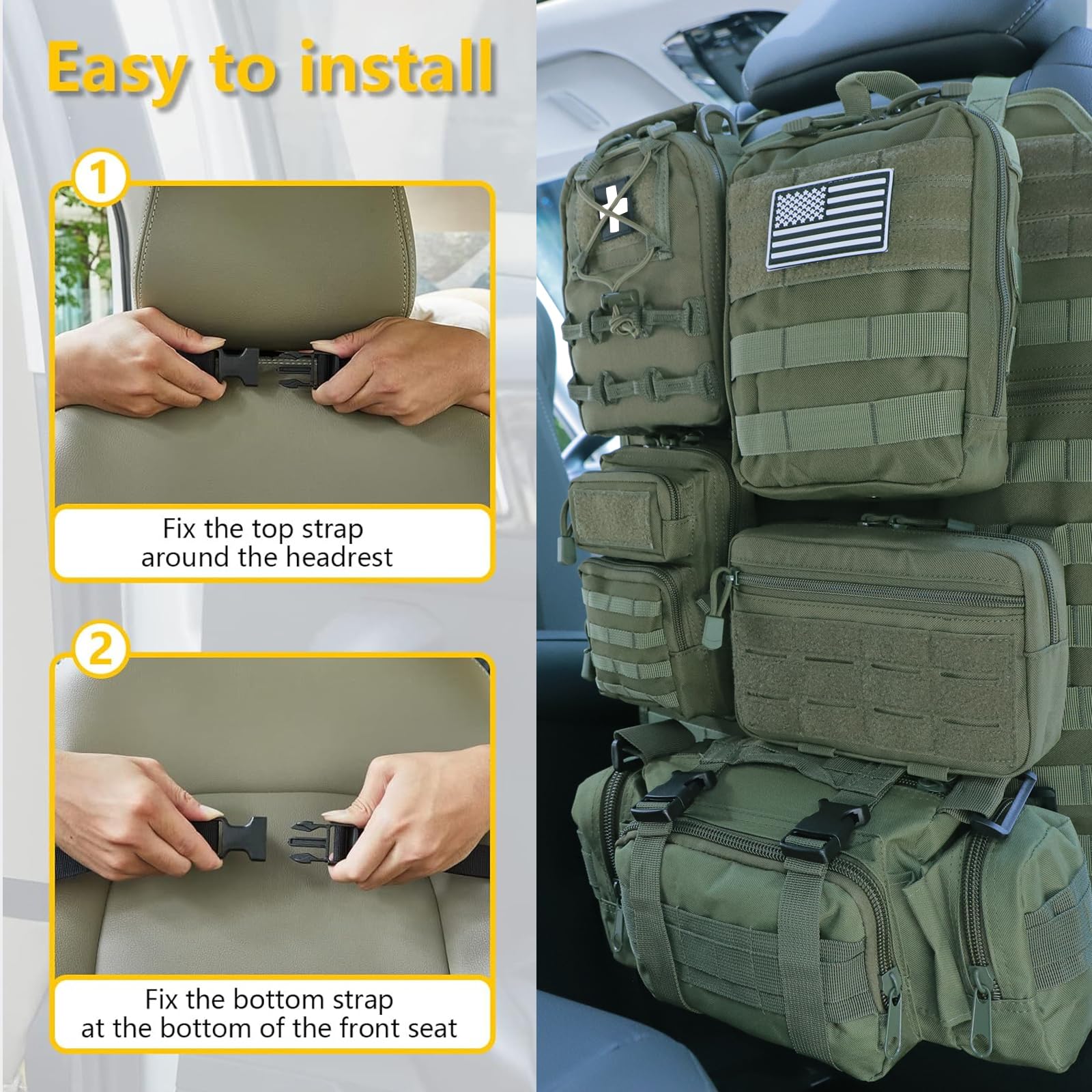 Easy to install

1

Fix the top strap around the headrest

2

Fix the bottom strap at the bottom of the front seat