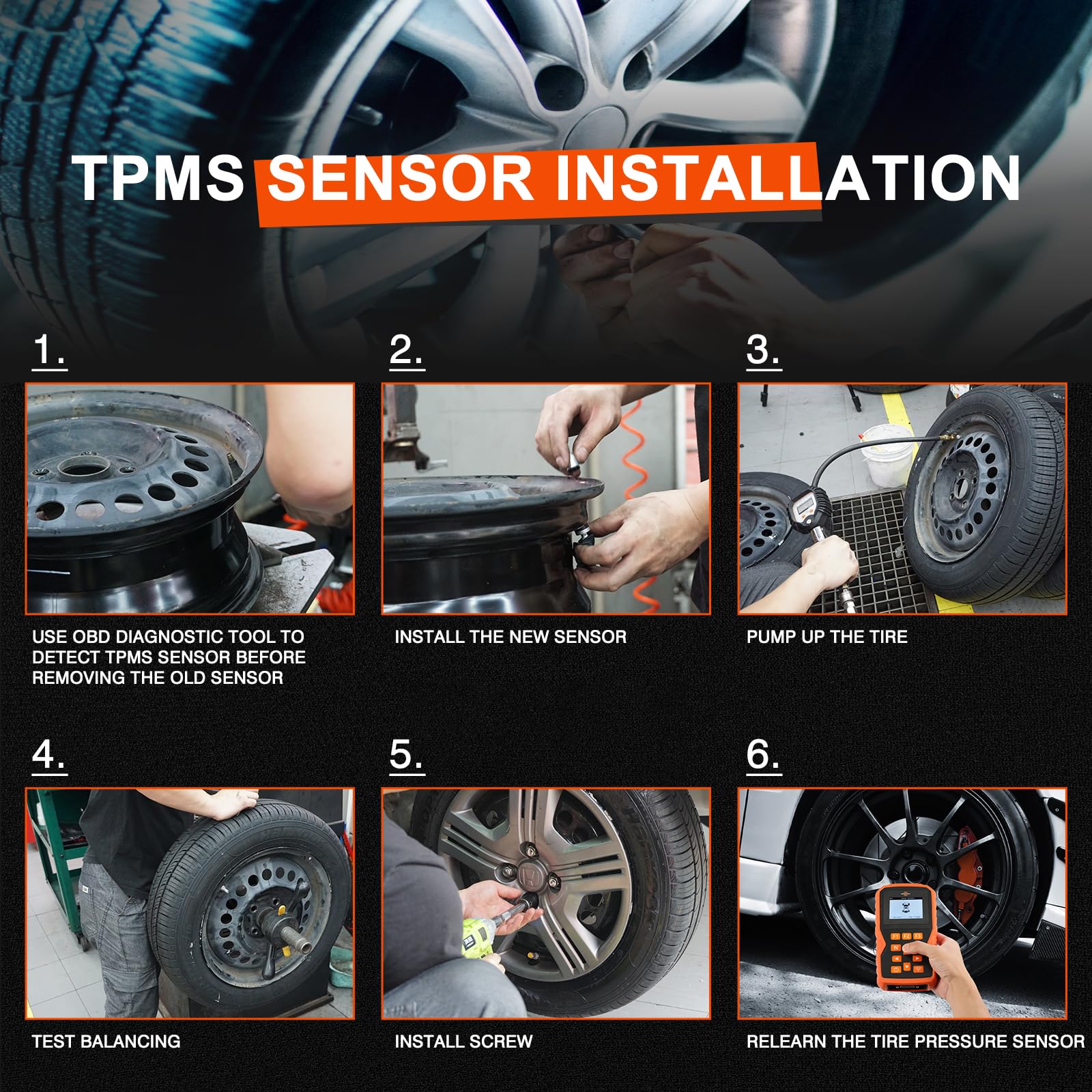 TPMS SENSOR INSTALLATION

1.

USE OBD DIAGNOSTIC TOOL TO DETECT TPMS SENSOR BEFORE REMOVING THE OLD SENSOR

2.

INSTALL THE NEW SENSOR

3.

PUMP UP THE TIRE

4.

TEST BALANCING

5.

INSTALL SCREW

6.

RELEARN THE TIRE PRESSURE SENSOR