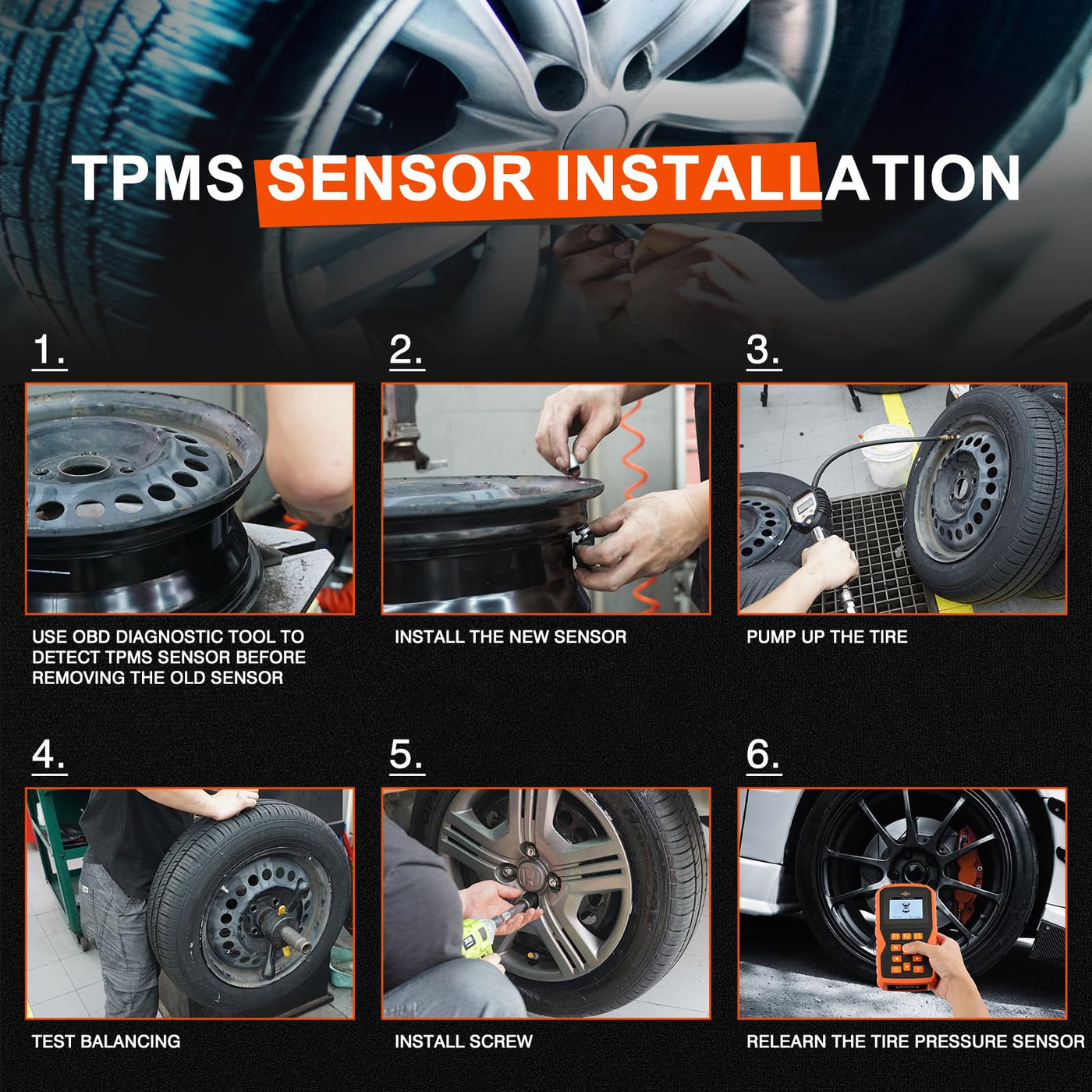 TPMS SENSOR INSTALLATION

1.

USE OBD DIAGNOSTIC TOOL TO DETECT TPMS SENSOR BEFORE REMOVING THE OLD SENSOR

2.

INSTALL THE NEW SENSOR

3.

PUMP UP THE TIRE

4.

TEST BALANCING

5.

INSTALL SCREW

6.

RELEARN THE TIRE PRESSURE SENSOR