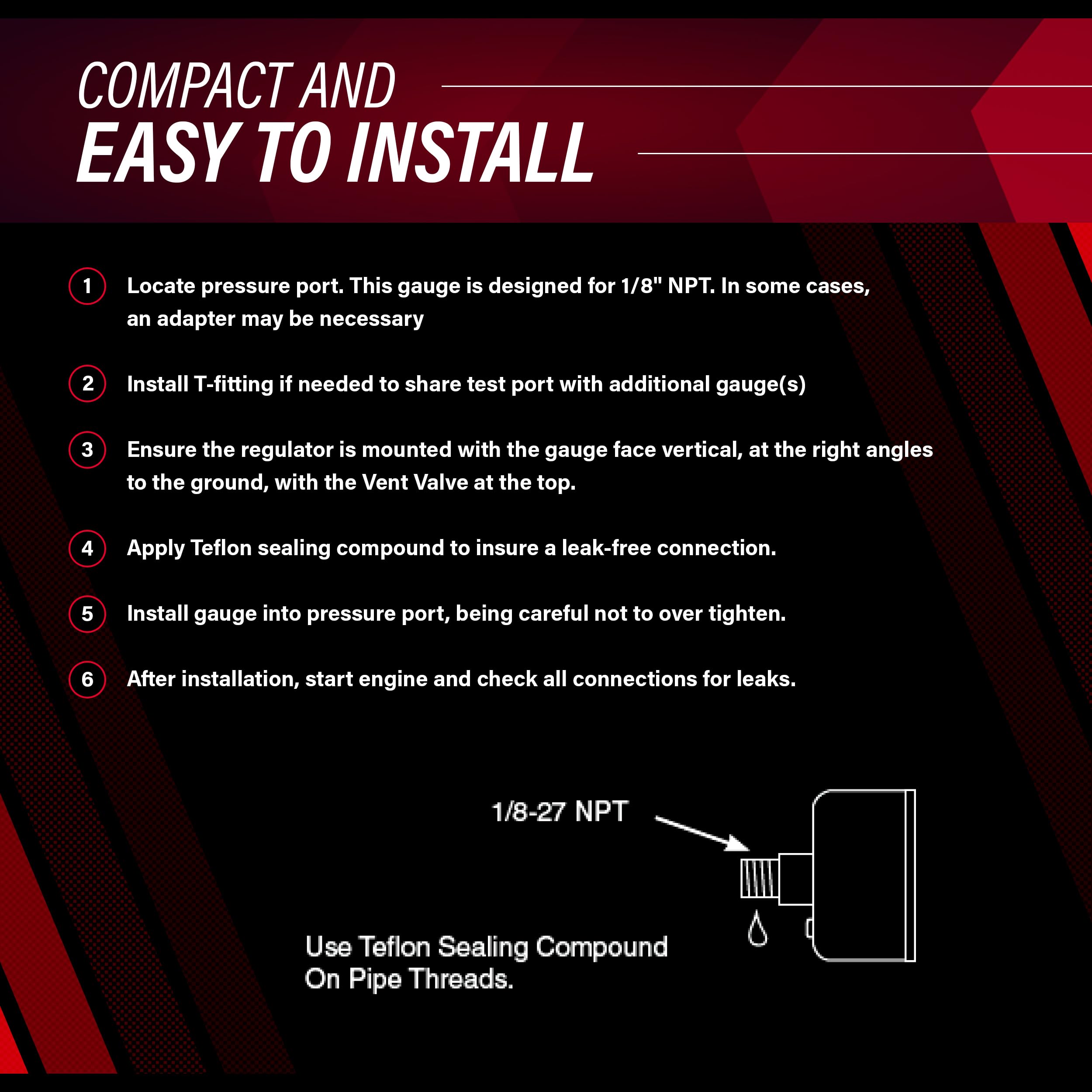 COMPACT AND
EASY TO INSTALL

1 Locate pressure port. This gauge is designed for 1/8" NPT. In some cases, an adapter may be necessary

2 Install T-fitting if needed to share test port with additional gauge(s)

3 Ensure the regulator is mounted with the gauge face vertical, at the right angles to the ground, with the Vent Valve at the top.

4 Apply Teflon sealing compound to insure a leak-free connection.

5 Install gauge into pressure port, being careful not to over tighten.

6 After installation, start engine and check all connections for leaks.

1/8-27 NPT

Use Teflon Sealing Compound On Pipe Threads.