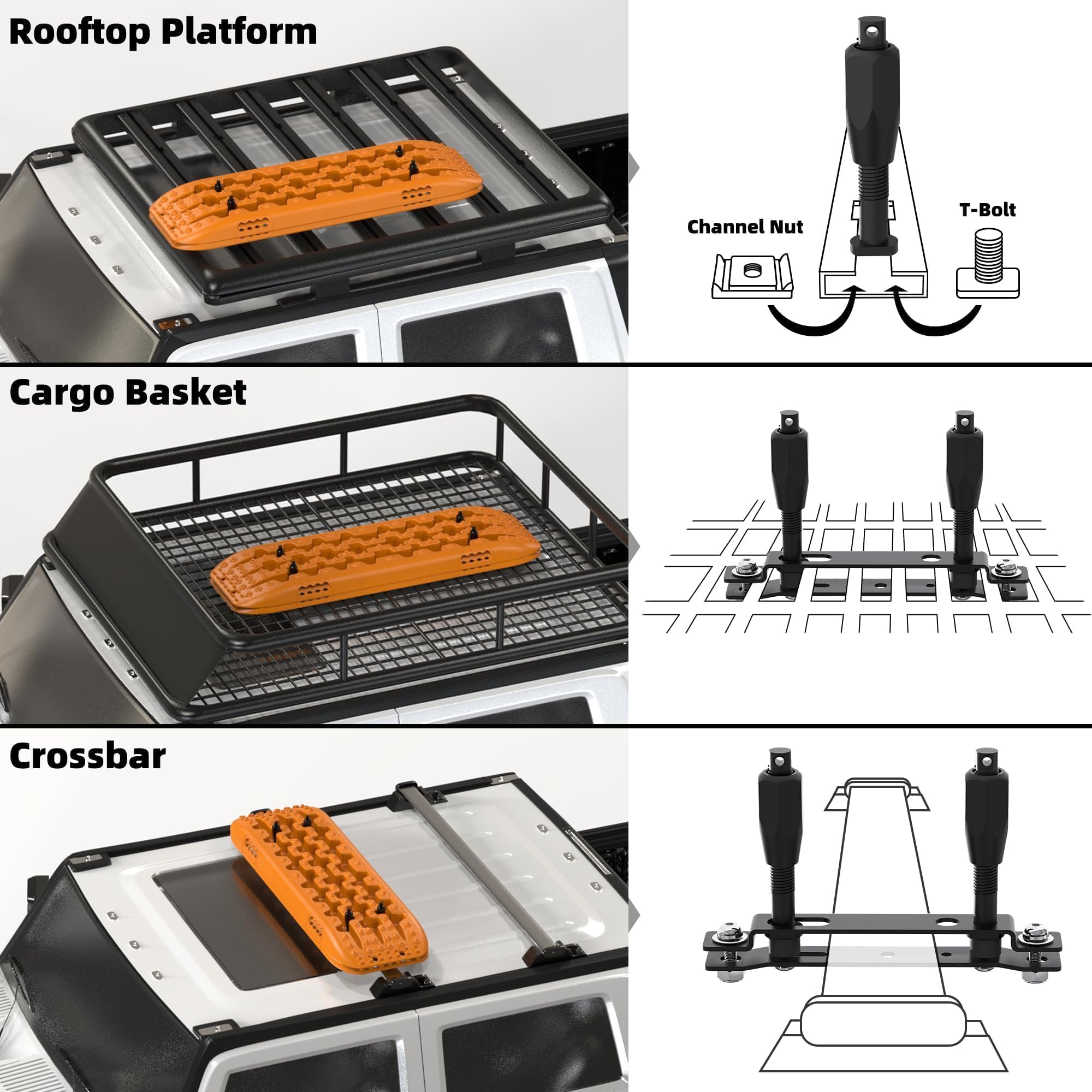 Rooftop Platform

Channel Nut

T-Bolt

Cargo Basket

Crossbar