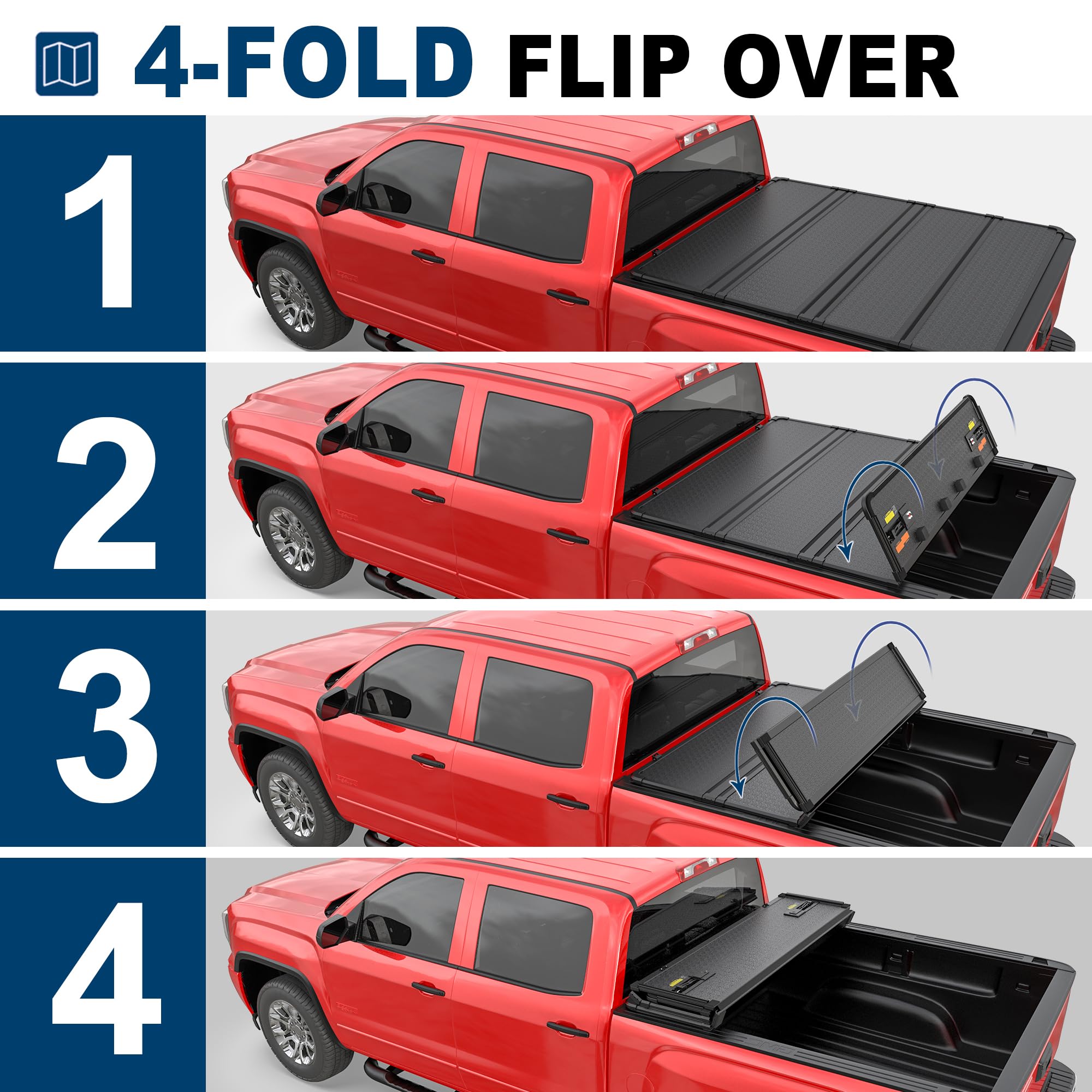 4-FOLD FLIP OVER

1

2

3

4