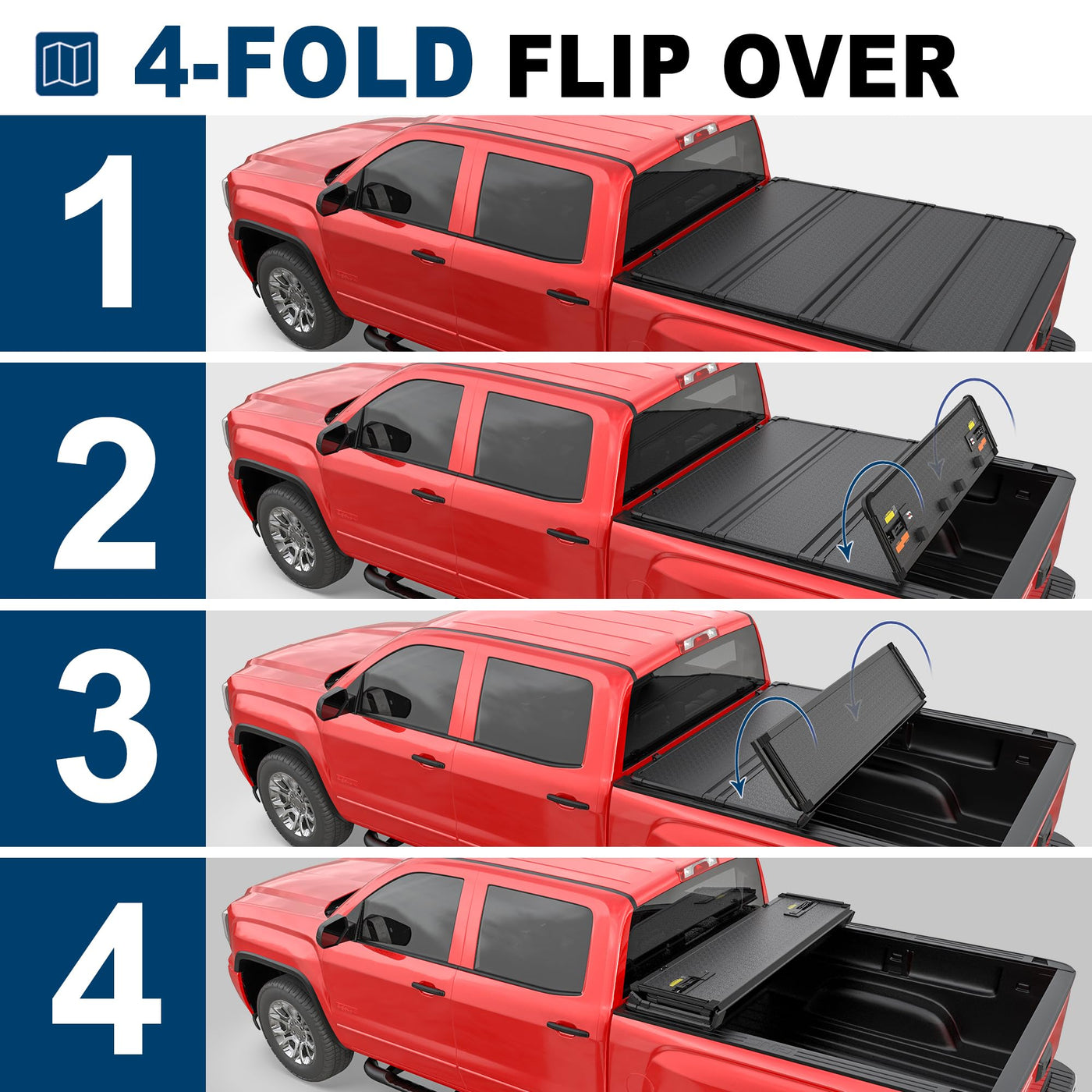 4-FOLD FLIP OVER

1

2

3

4