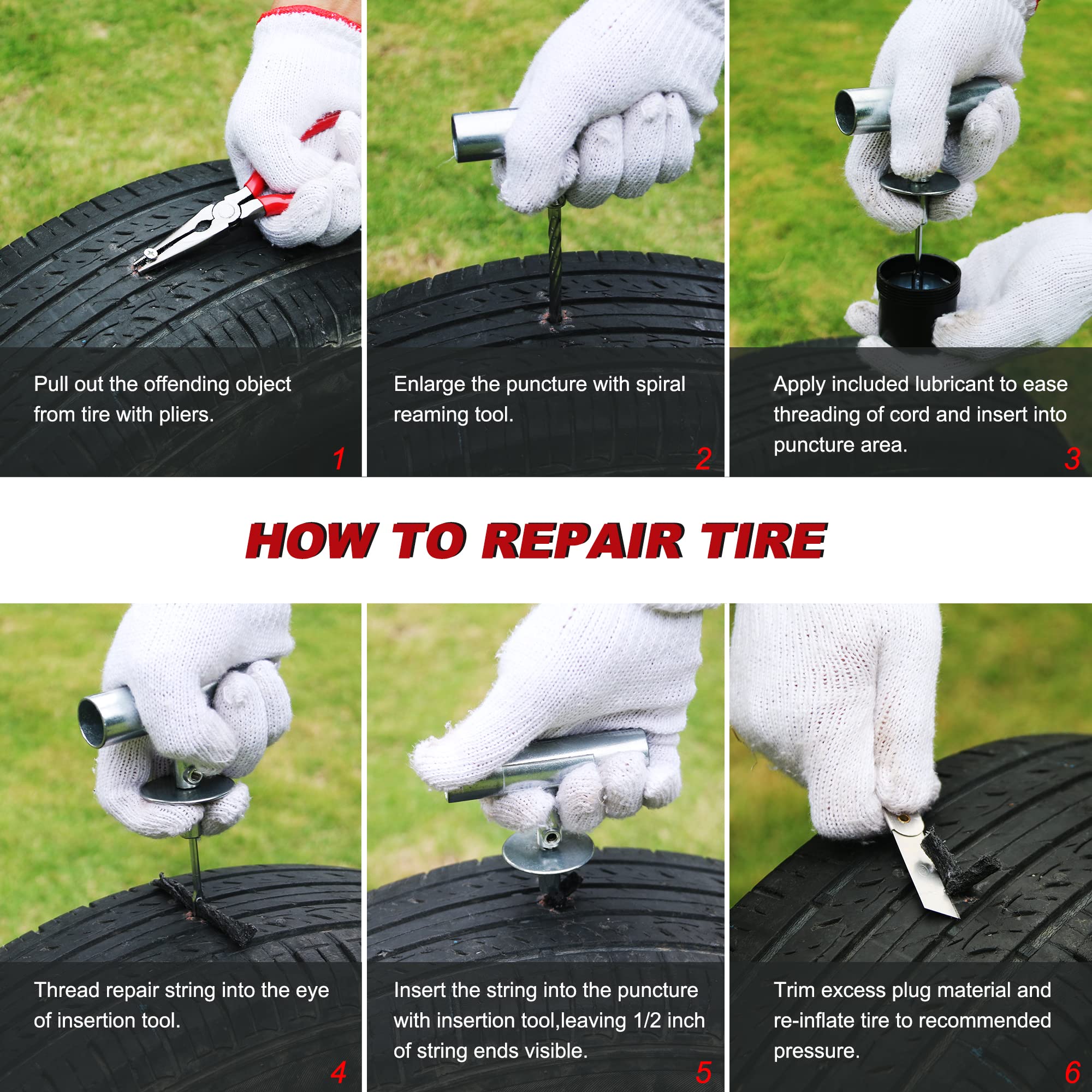 Pull out the offending object from tire with pliers.

1

Enlarge the puncture with spiral reaming tool.

2

Apply included lubricant to ease threading of cord and insert into puncture area.

3

HOW TO REPAIR TIRE

Thread repair string into the eye of insertion tool.

4

Insert the string into the puncture with insertion tool,leaving 1/2 inch of string ends visible.

5

Trim excess plug material and re-inflate tire to recommended pressure.

6