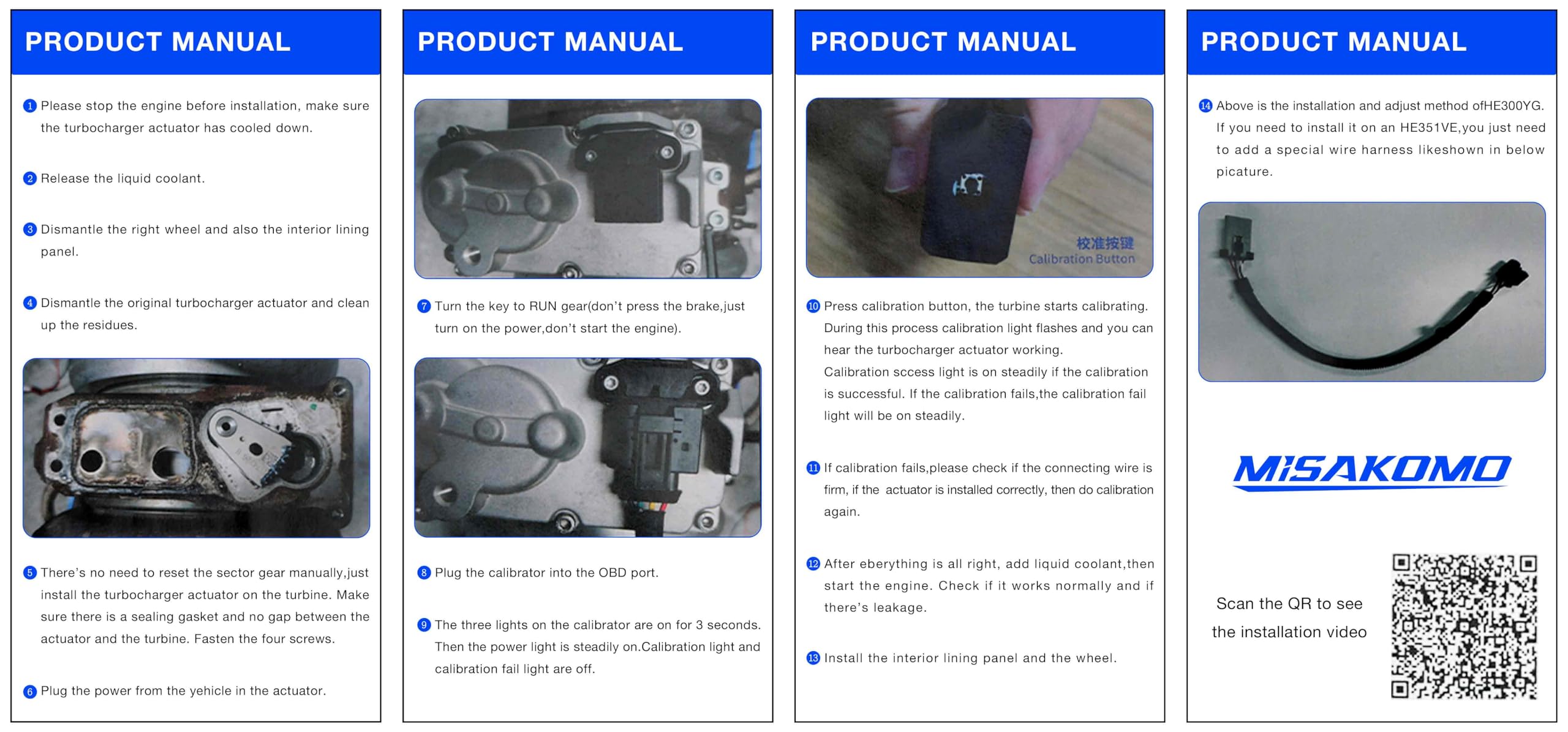 PRODUCT MANUAL

1 Please stop the engine before installation, make sure the turbocharger actuator has cooled down.

2 Release the liquid coolant.

3 Dismantle the right wheel and also the interior lining panel.

4 Dismantle the original turbocharger actuator and clean up the residues.

5 There's no need to reset the sector gear manually,just install the turbocharger actuator on the turbine. Make sure there is a sealing gasket and no gap between the actuator and the turbine. Fasten the four screws.

6 Plug the power from the yehicle in the actuator.

PRODUCT MANUAL

7 Turn the key to RUN gear(don't press the brake,just turn on the power,don't start the engine).

8 Plug the calibrator into the OBD port.

9 The three lights on the calibrator are on for 3 seconds. Then the power light is steadily on.Calibration light and calibration fail light are off.

PRODUCT MANUAL

校准按键
Calibration Button

10 Press calibration button, the turbine starts calibrating. During this process calibration light flashes and you can hear the turbocharger actuator working.
Calibration sccess light is on steadily if the calibration is successful. If the calibration fails,the calibration fail light will be on steadily.

11 If calibration fails,please check if the connecting wire is firm, if the actuator is installed correctly, then do calibration again.

12 After eberything is all right, add liquid coolant,then start the engine. Check if it works normally and if there's leakage.

13 Install the interior lining panel and the wheel.

PRODUCT MANUAL

14 Above is the installation and adjust method ofHE300YG. If you need to install it on an HE351VE,you just need to add a special wire harness likeshown in below picature.

MiSAKOMO

Scan the QR to see the installation video