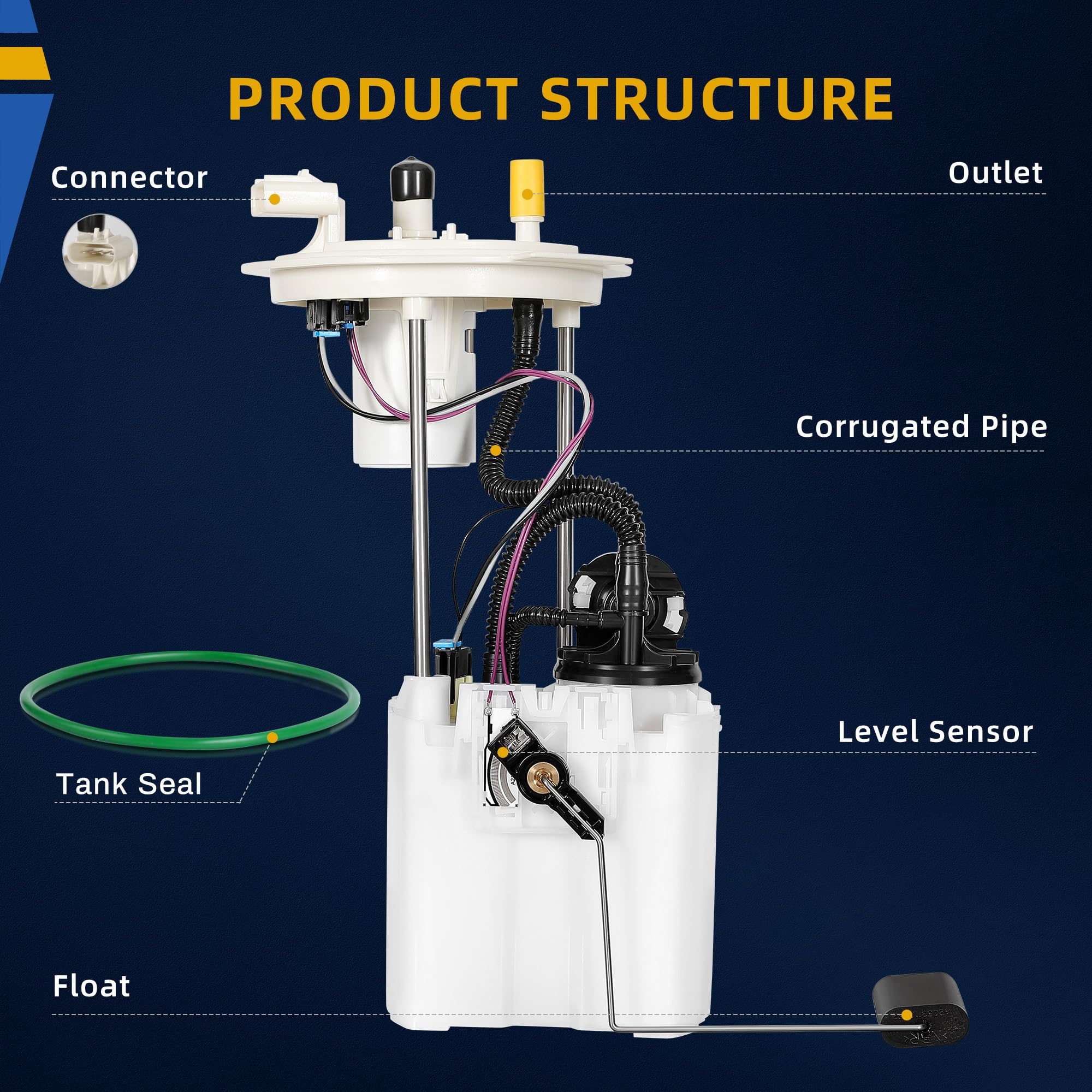 PRODUCT STRUCTURE

Connector

Outlet

Corrugated Pipe

Level Sensor

Tank Seal

Float