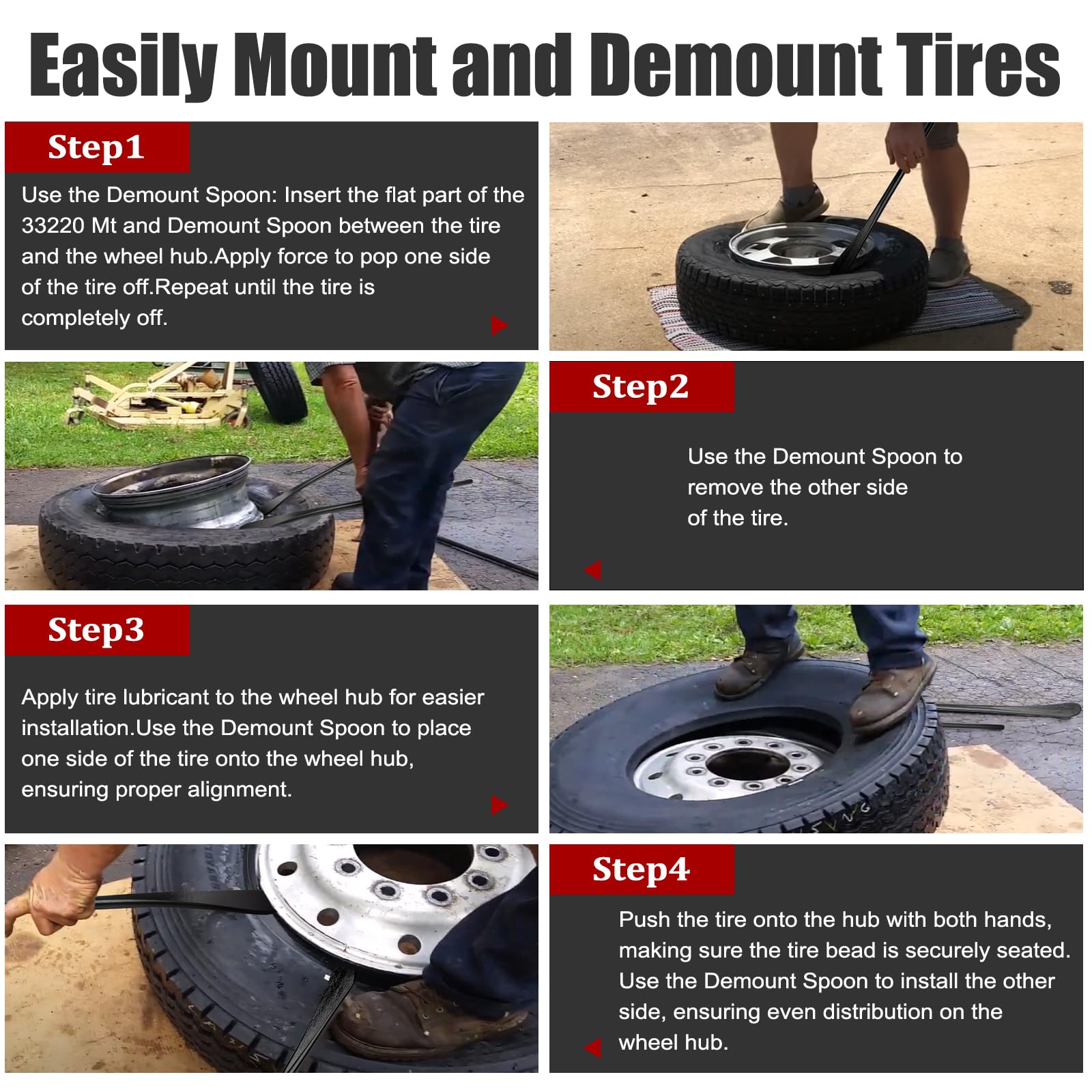 Easily Mount and Demount Tires

Step1

Use the Demount Spoon: Insert the flat part of the 33220 Mt and Demount Spoon between the tire and the wheel hub.Apply force to pop one side of the tire off.Repeat until the tire is completely off.

Step2

Use the Demount Spoon to remove the other side of the tire.

Step3

Apply tire lubricant to the wheel hub for easier installation.Use the Demount Spoon to place one side of the tire onto the wheel hub, ensuring proper alignment.

Step4

Push the tire onto the hub with both hands, making sure the tire bead is securely seated. Use the Demount Spoon to install the other side, ensuring even distribution on the wheel hub.