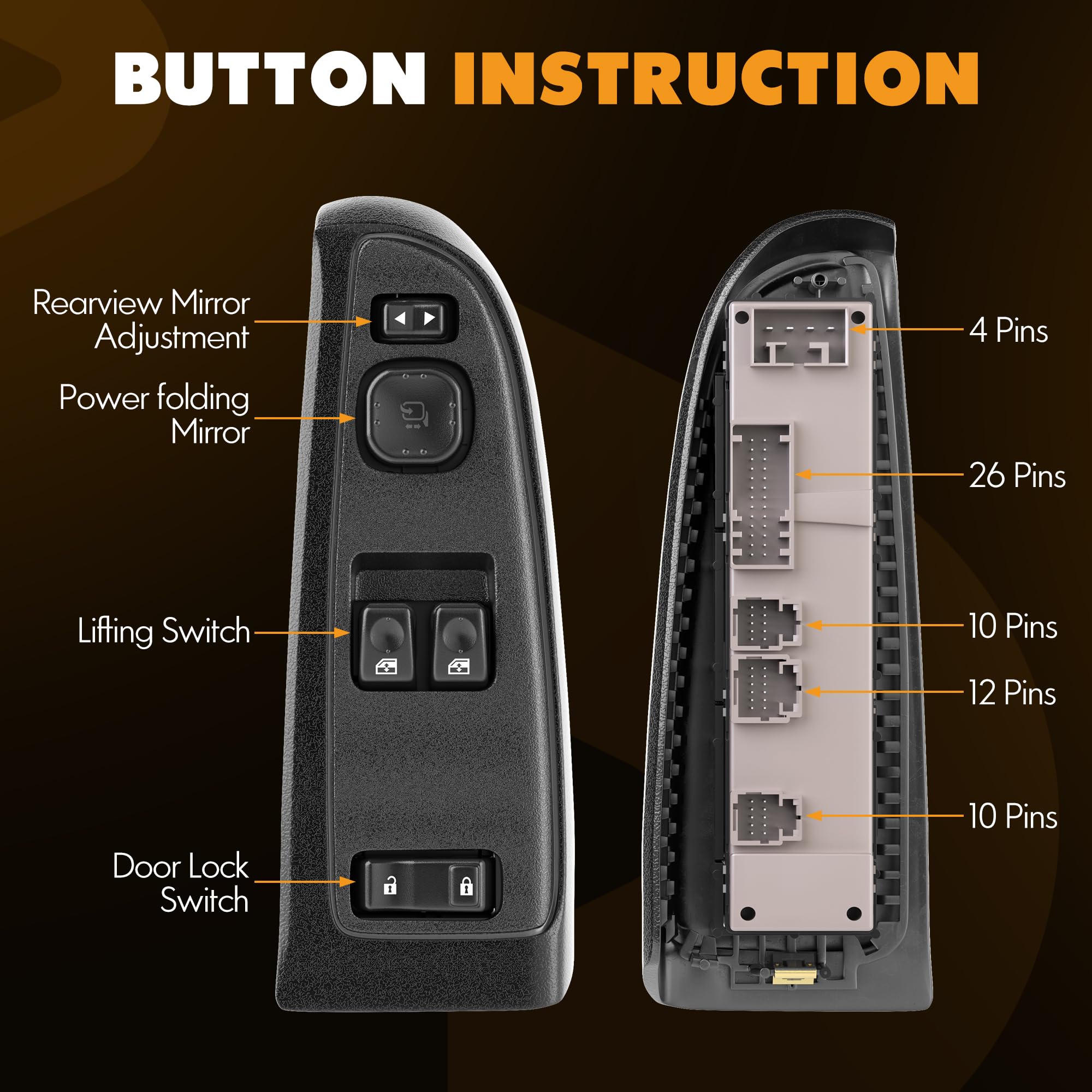 BUTTON INSTRUCTION

Rearview Mirror Adjustment

Power folding Mirror

Lifting Switch

Door Lock Switch

4 Pins

26 Pins

10 Pins

12 Pins

10 Pins