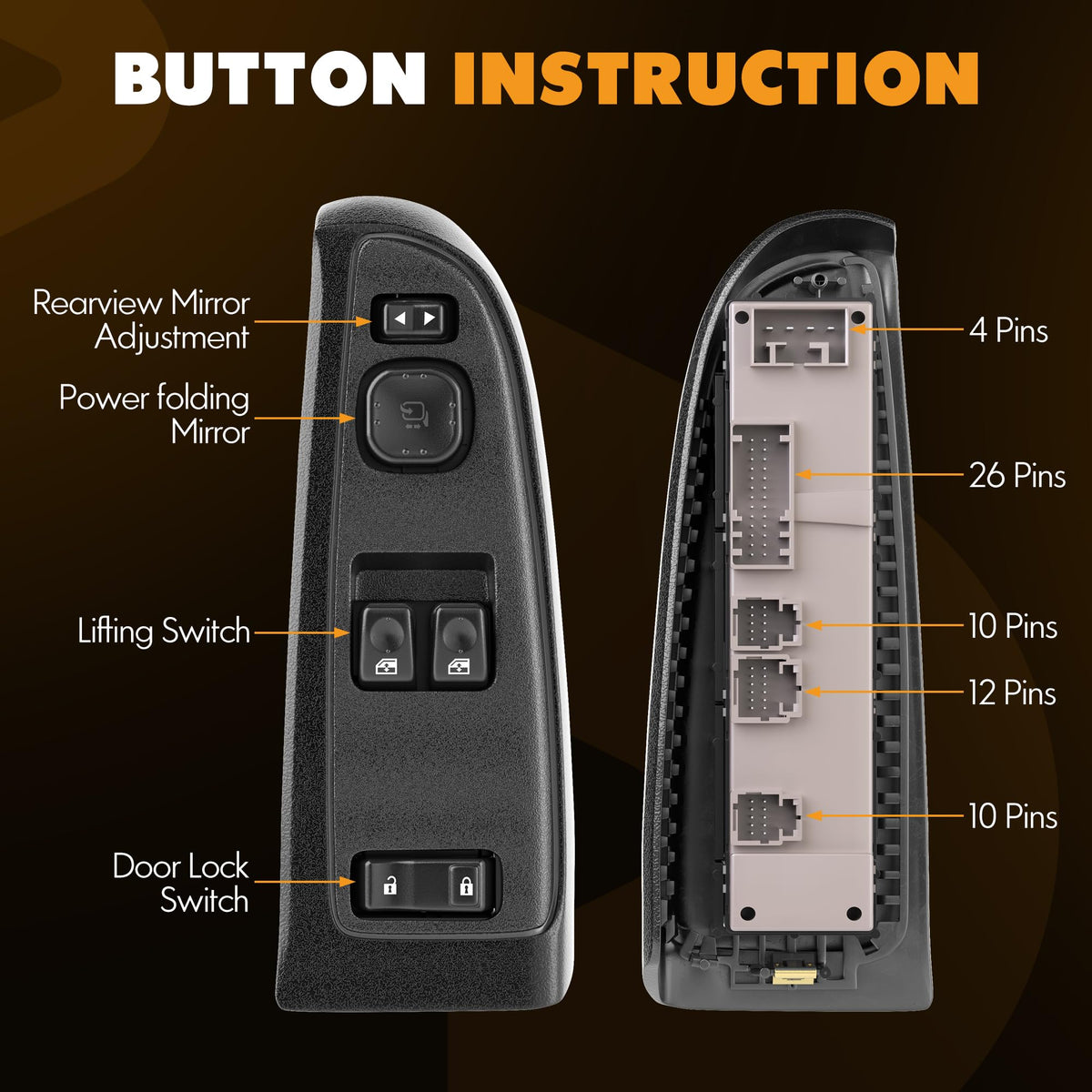 BUTTON INSTRUCTION

Rearview Mirror Adjustment

Power folding Mirror

Lifting Switch

Door Lock Switch

4 Pins

26 Pins

10 Pins

12 Pins

10 Pins