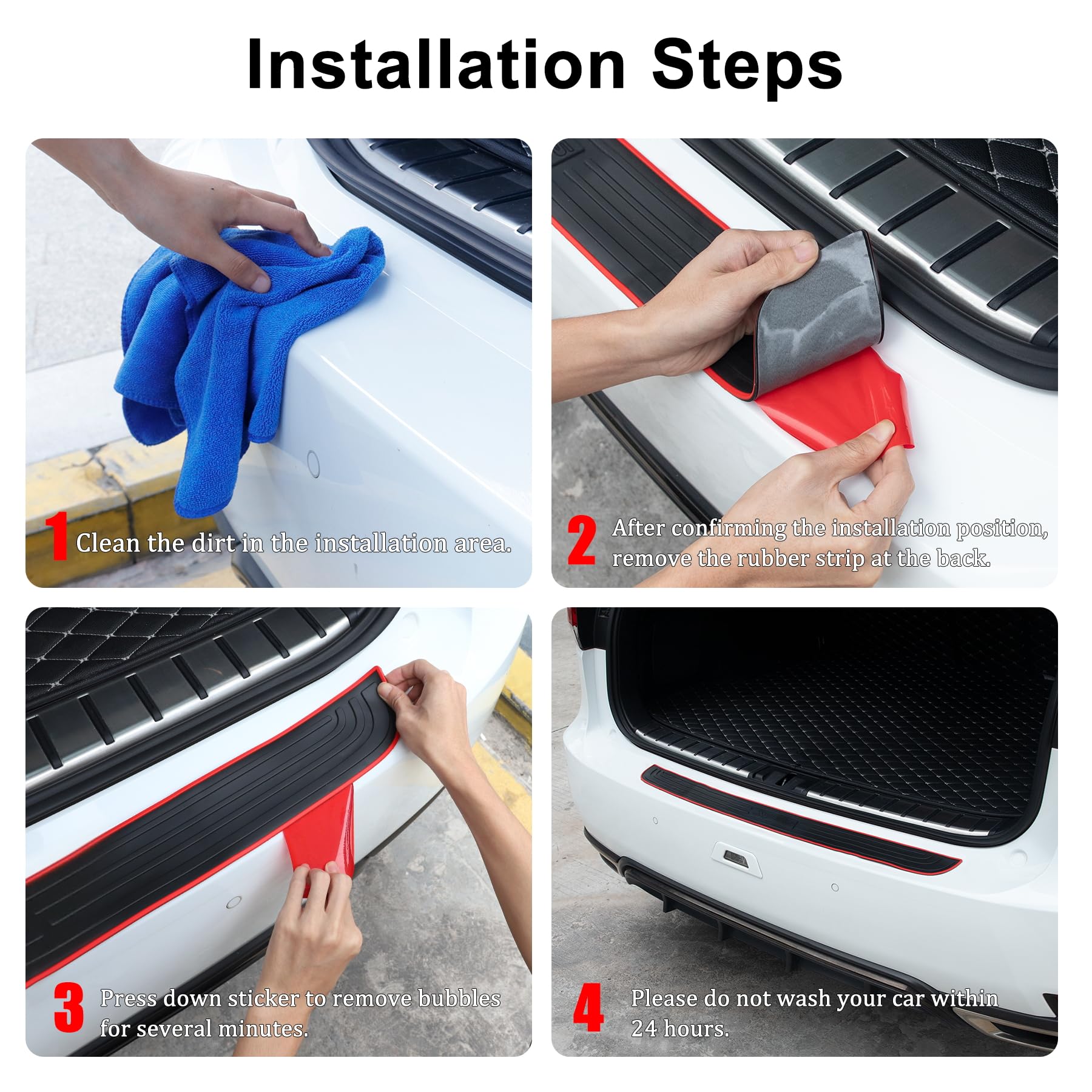 Installation Steps

1 Clean the dirt in the installation area.

2 After confirming the installation position, remove the rubber strip at the back.

3 Press down sticker to remove bubbles for several minutes.

4 Please do not wash your car within 24 hours.