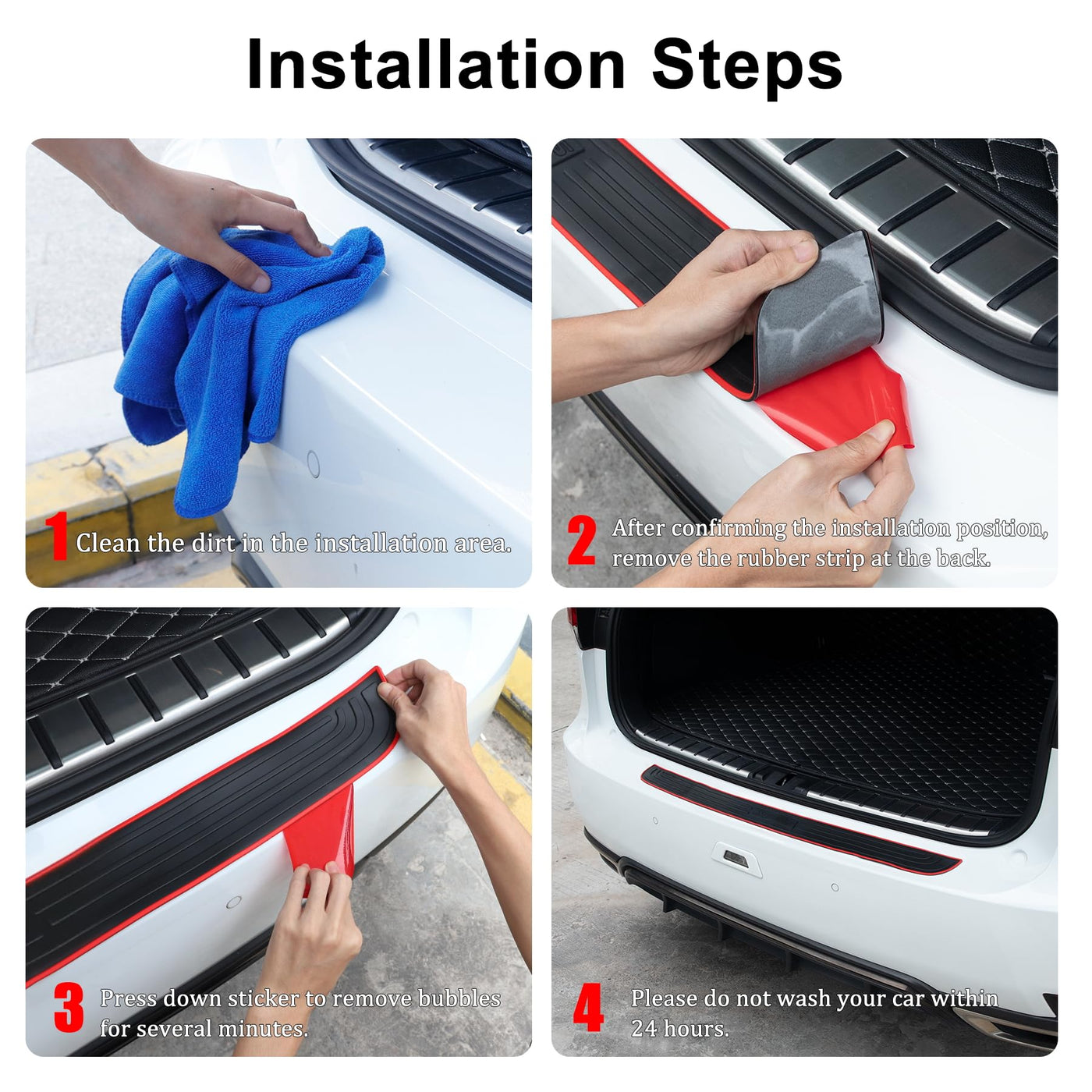 Installation Steps

1 Clean the dirt in the installation area.

2 After confirming the installation position, remove the rubber strip at the back.

3 Press down sticker to remove bubbles for several minutes.

4 Please do not wash your car within 24 hours.