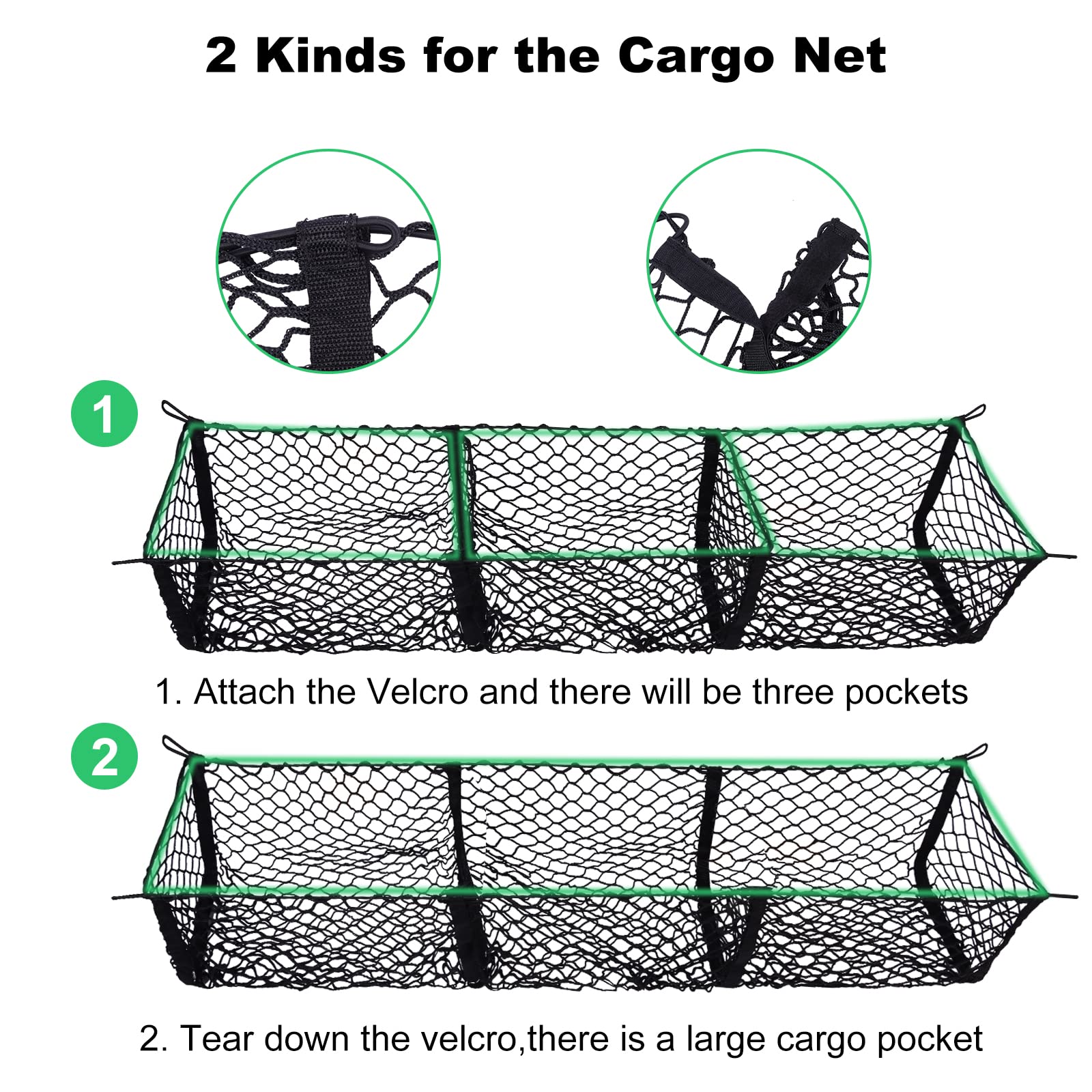 2 Kinds for the Cargo Net

1

1. Attach the Velcro and there will be three pockets

2

2. Tear down the velcro,there is a large cargo pocket