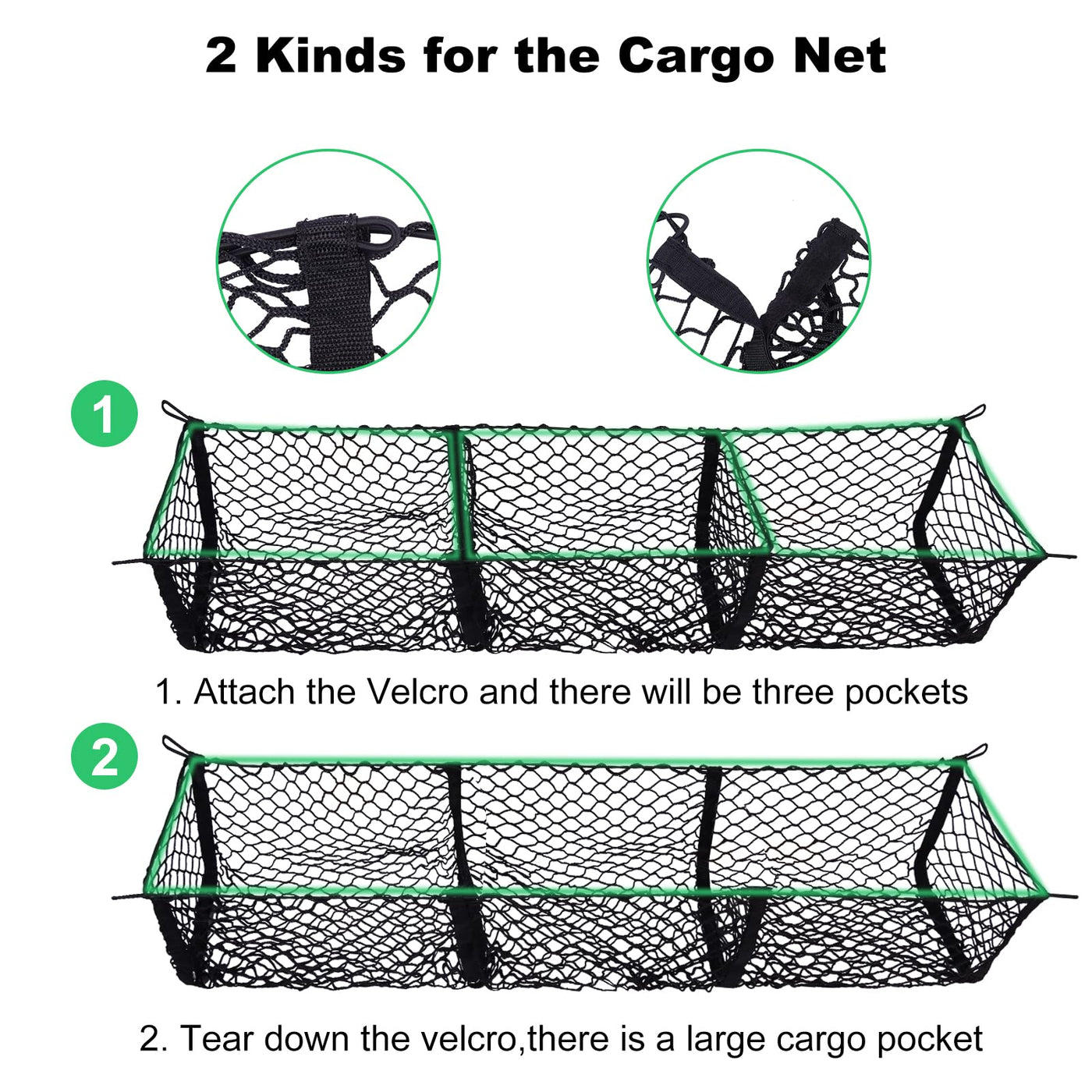 2 Kinds for the Cargo Net

1

1. Attach the Velcro and there will be three pockets

2

2. Tear down the velcro,there is a large cargo pocket