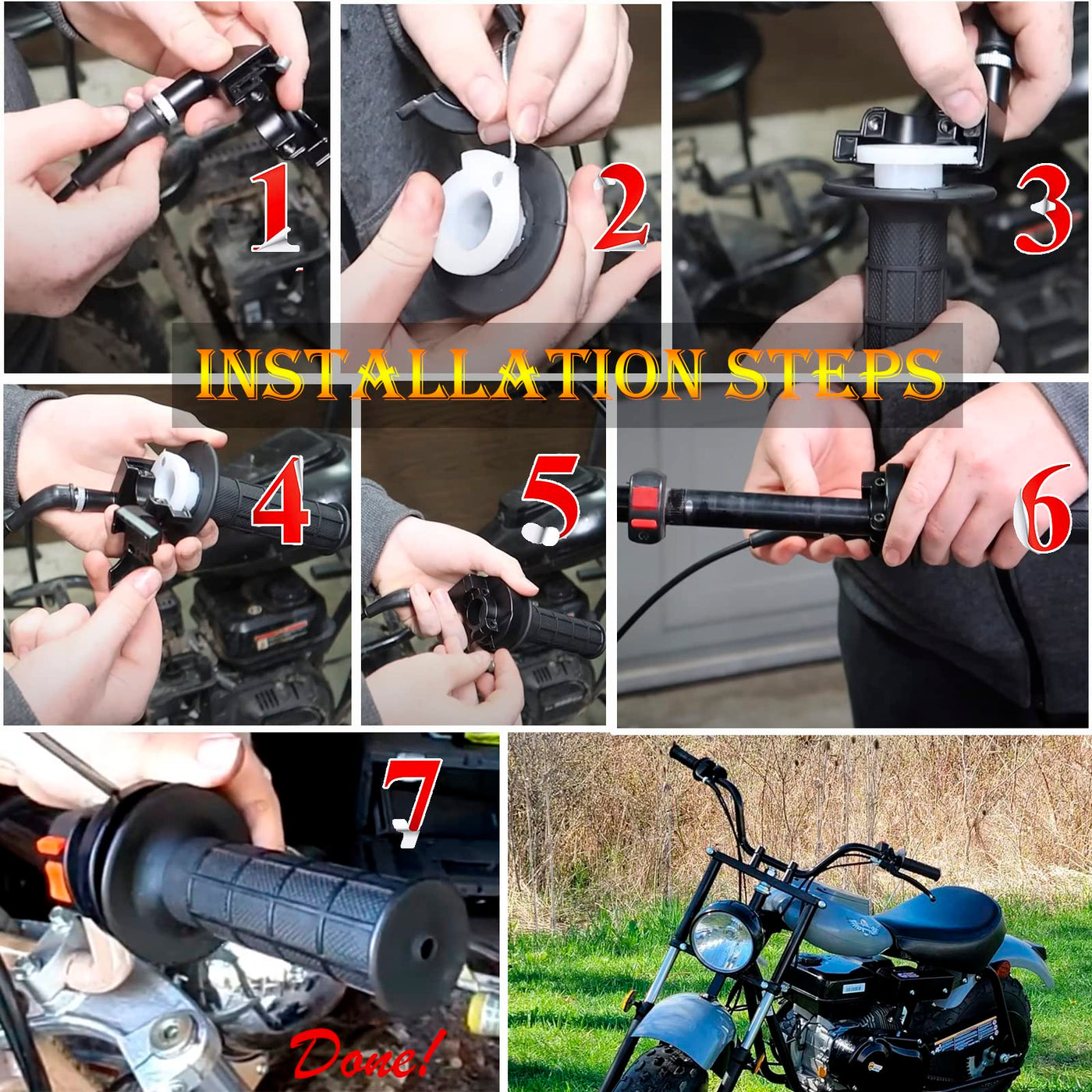 1

2

3

INSTALLATION STEPS

4

5

6

7

Done!