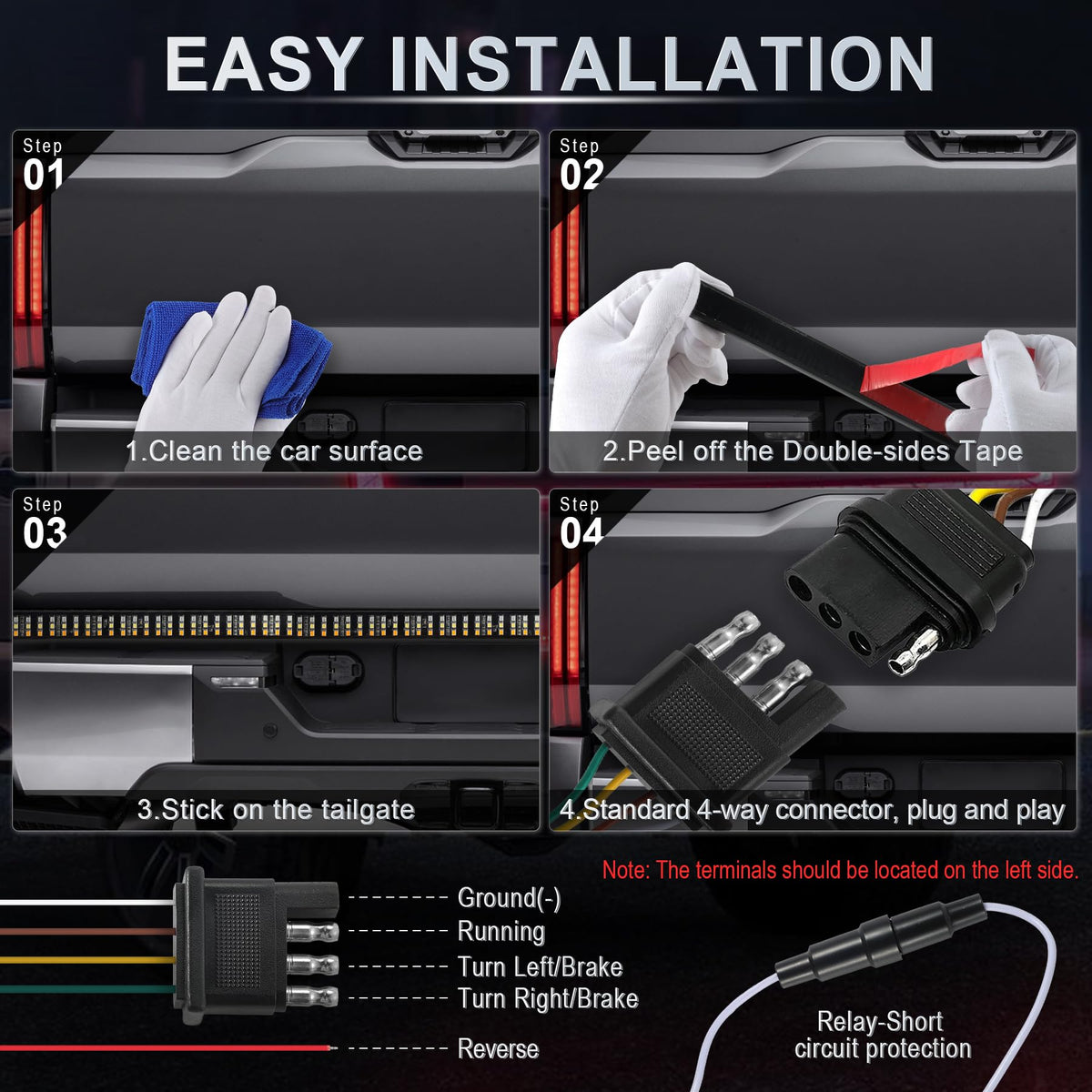 EASY INSTALLATION

Step 01

1.Clean the car surface

Step 02

2.Peel off the Double-sides Tape

Step 03

3.Stick on the tailgate

Step 04

4.Standard 4-way connector, plug and play

Note: The terminals should be located on the left side.

Ground(-)
Running
Turn Left/Brake
Turn Right/Brake
Reverse

Relay-Short circuit protection