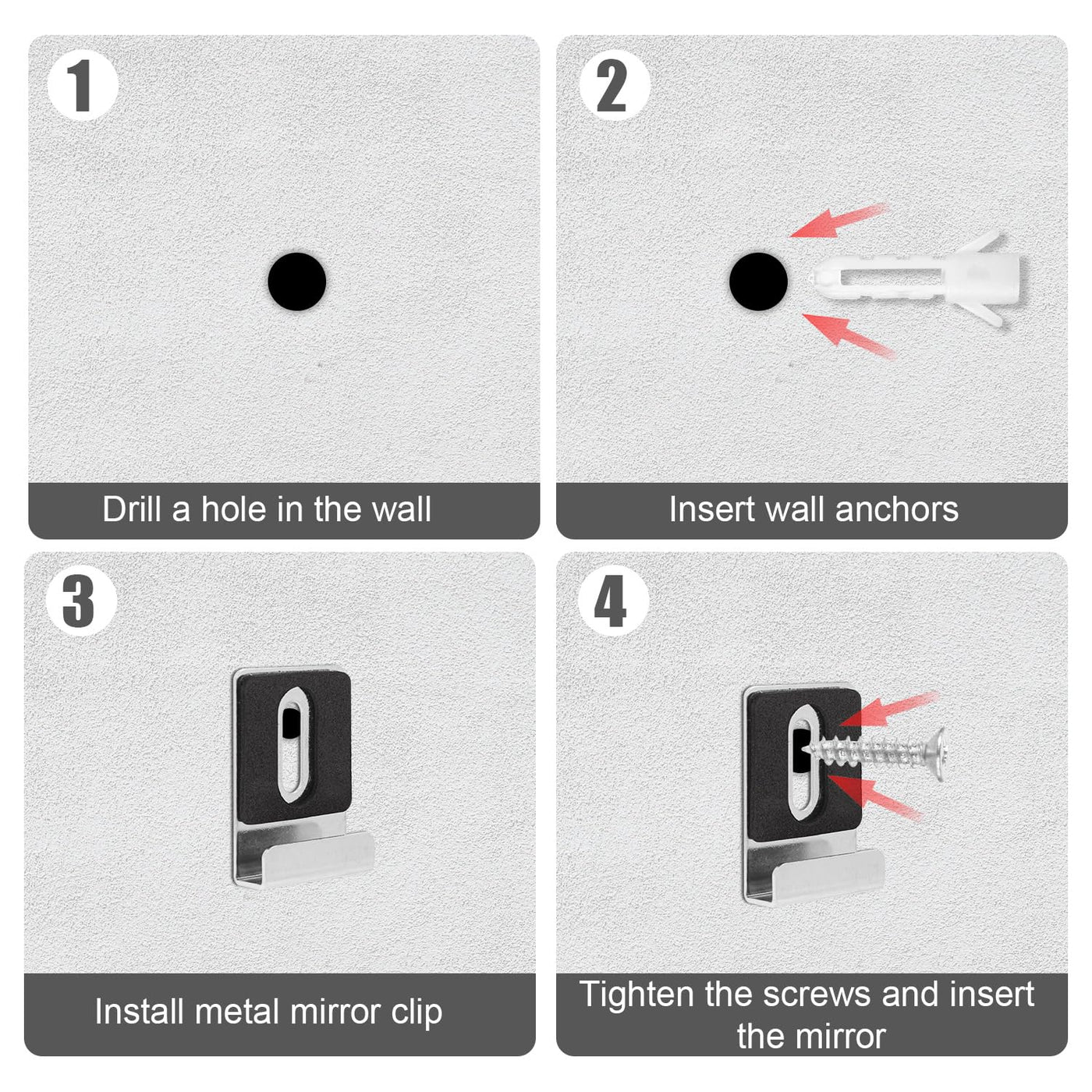 1

Drill a hole in the wall

2

Insert wall anchors

3

Install metal mirror clip

4

Tighten the screws and insert the mirror