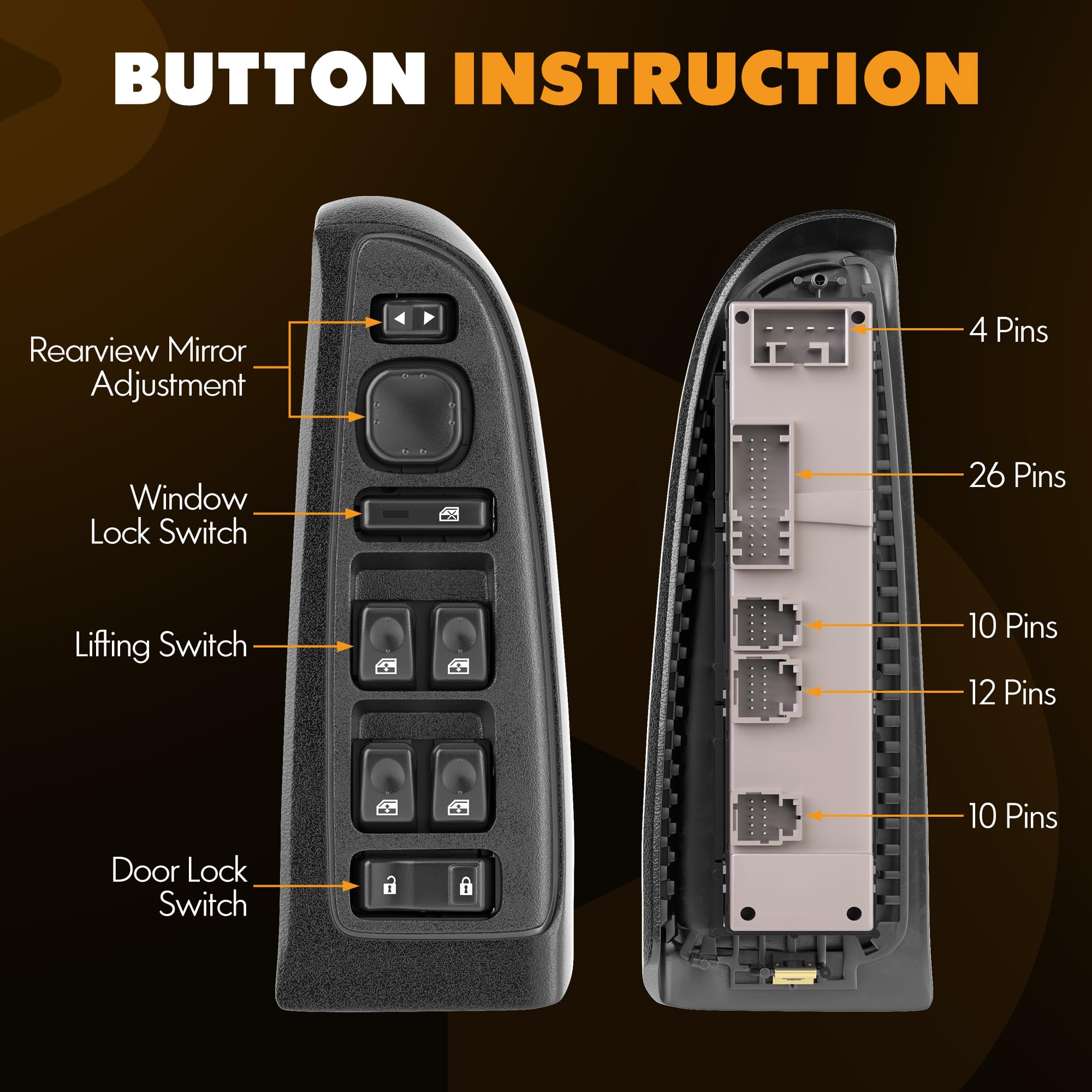 BUTTON INSTRUCTION

Rearview Mirror Adjustment

Window Lock Switch

Lifting Switch

Door Lock Switch

4 Pins

26 Pins

10 Pins

12 Pins

10 Pins