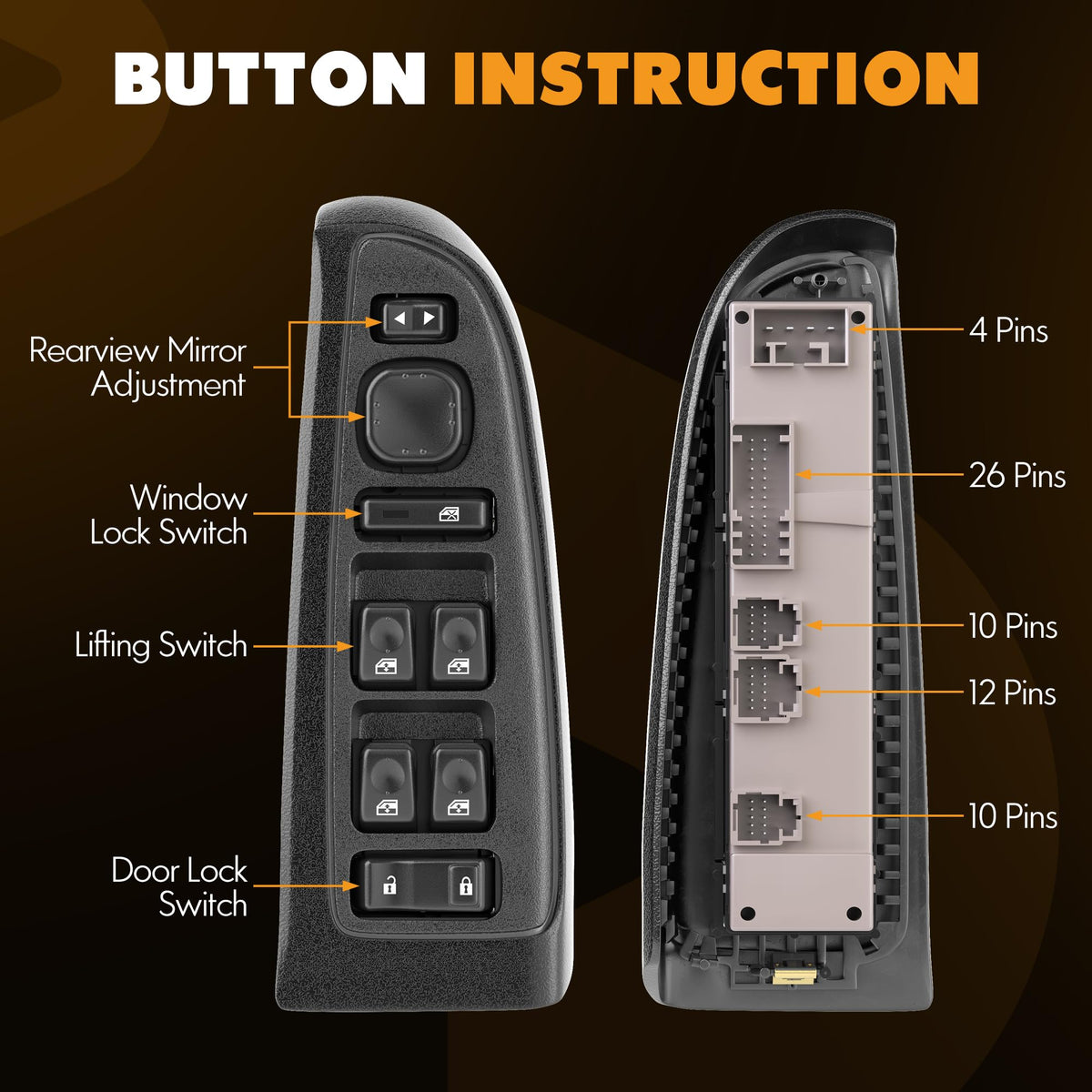 BUTTON INSTRUCTION

Rearview Mirror Adjustment

Window Lock Switch

Lifting Switch

Door Lock Switch

4 Pins

26 Pins

10 Pins

12 Pins

10 Pins