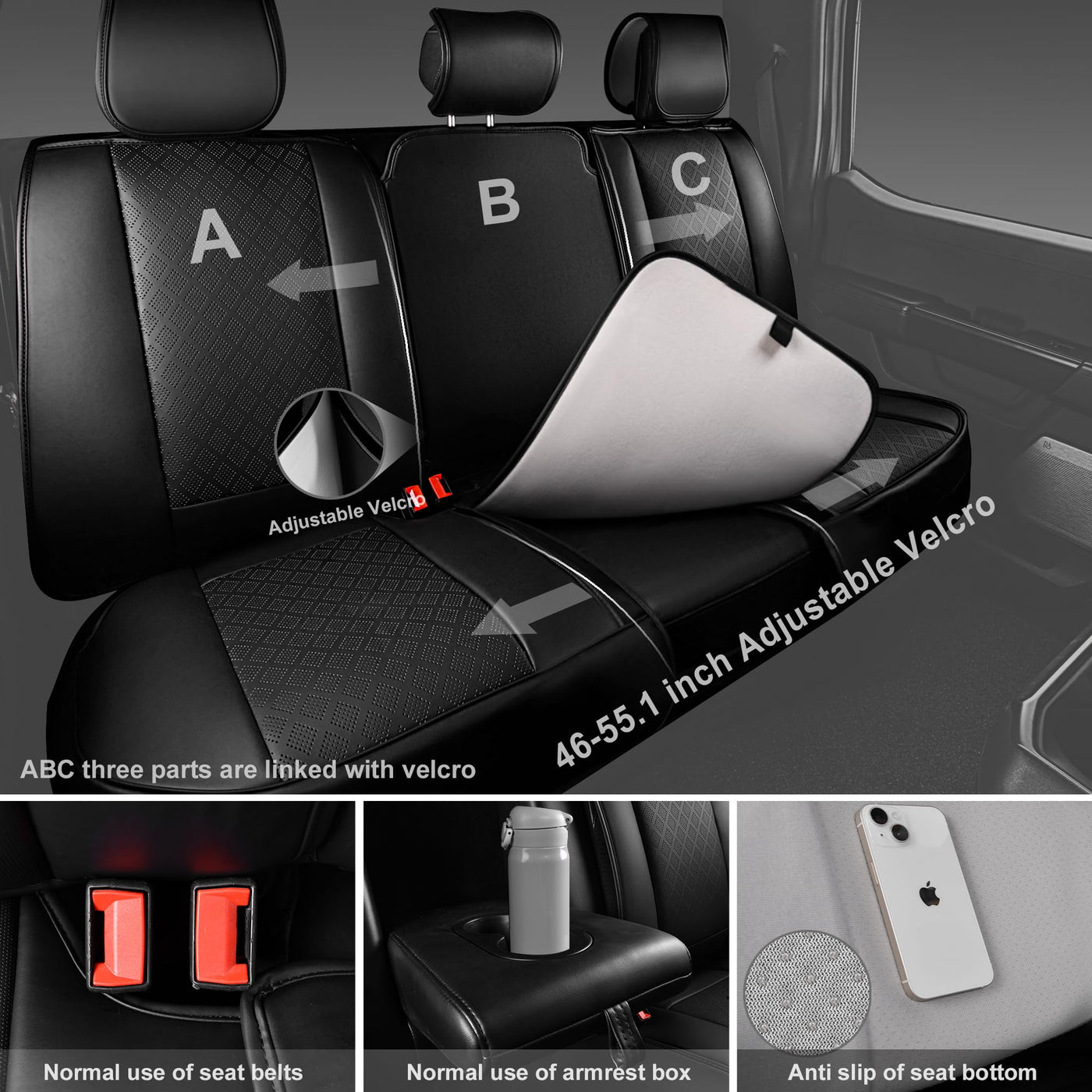 A

B

C

Adjustable Velcro

46-55.1 inch Adjustable Velcro

ABC three parts are linked with velcro

Normal use of seat belts

Normal use of armrest box

Anti slip of seat bottom