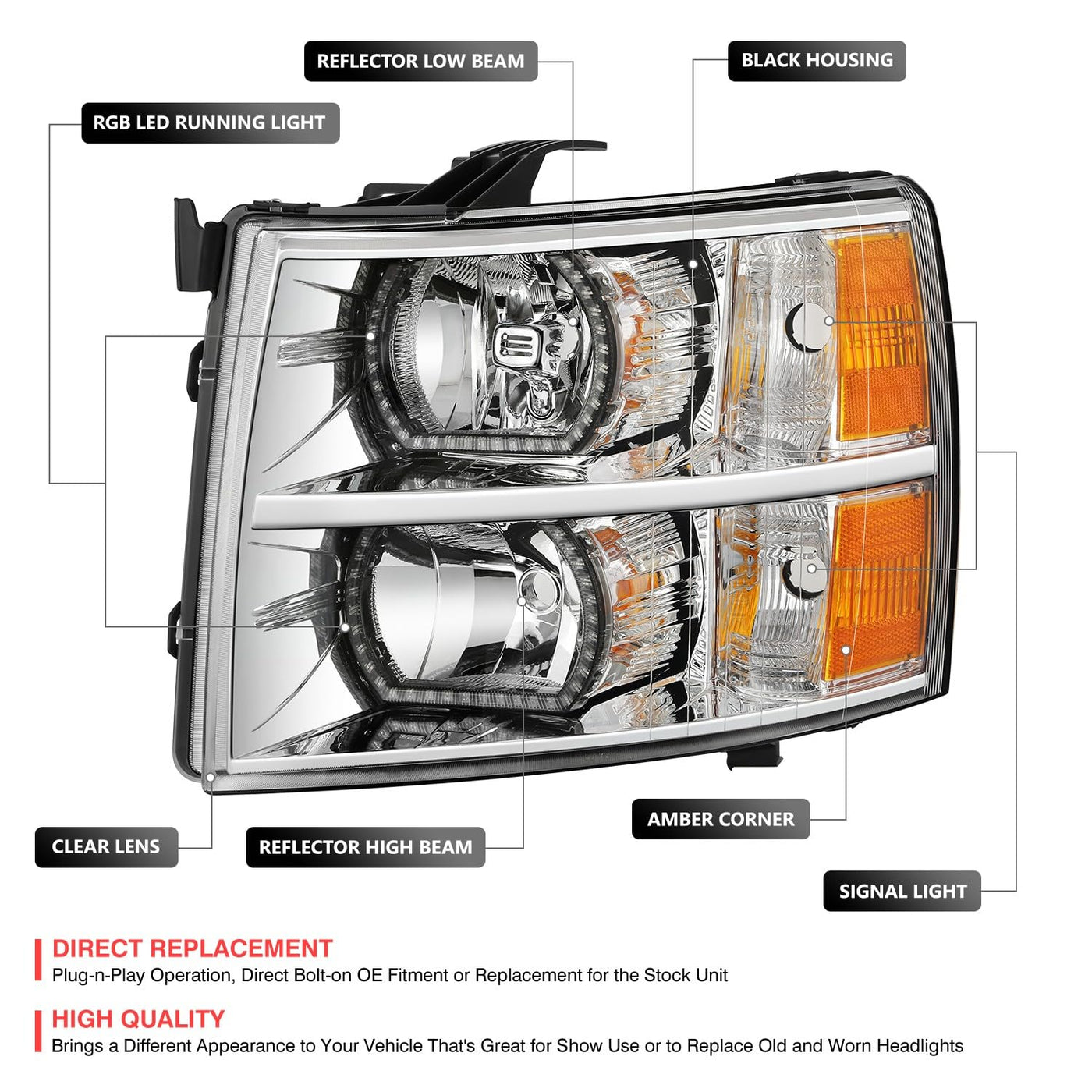 REFLECTOR LOW BEAM

BLACK HOUSING

RGB LED RUNNING LIGHT

CLEAR LENS

REFLECTOR HIGH BEAM

AMBER CORNER

SIGNAL LIGHT

DIRECT REPLACEMENT
Plug-n-Play Operation, Direct Bolt-on OE Fitment or Replacement for the Stock Unit

HIGH QUALITY
Brings a Different Appearance to Your Vehicle That's Great for Show Use or to Replace Old and Worn Headlights