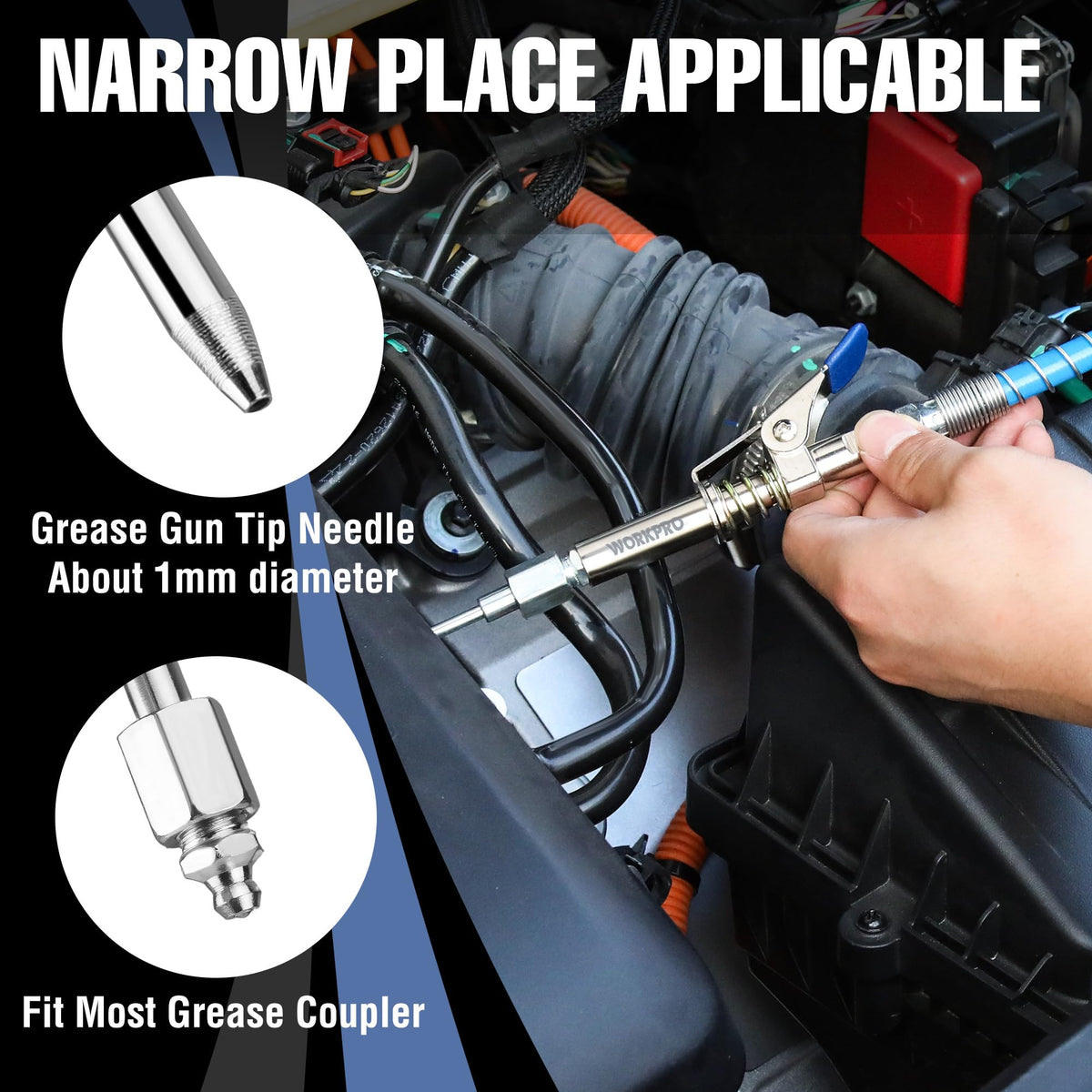 NARROW PLACE APPLICABLE

Grease Gun Tip Needle
About 1mm diameter

WORKPRO

Fit Most Grease Coupler