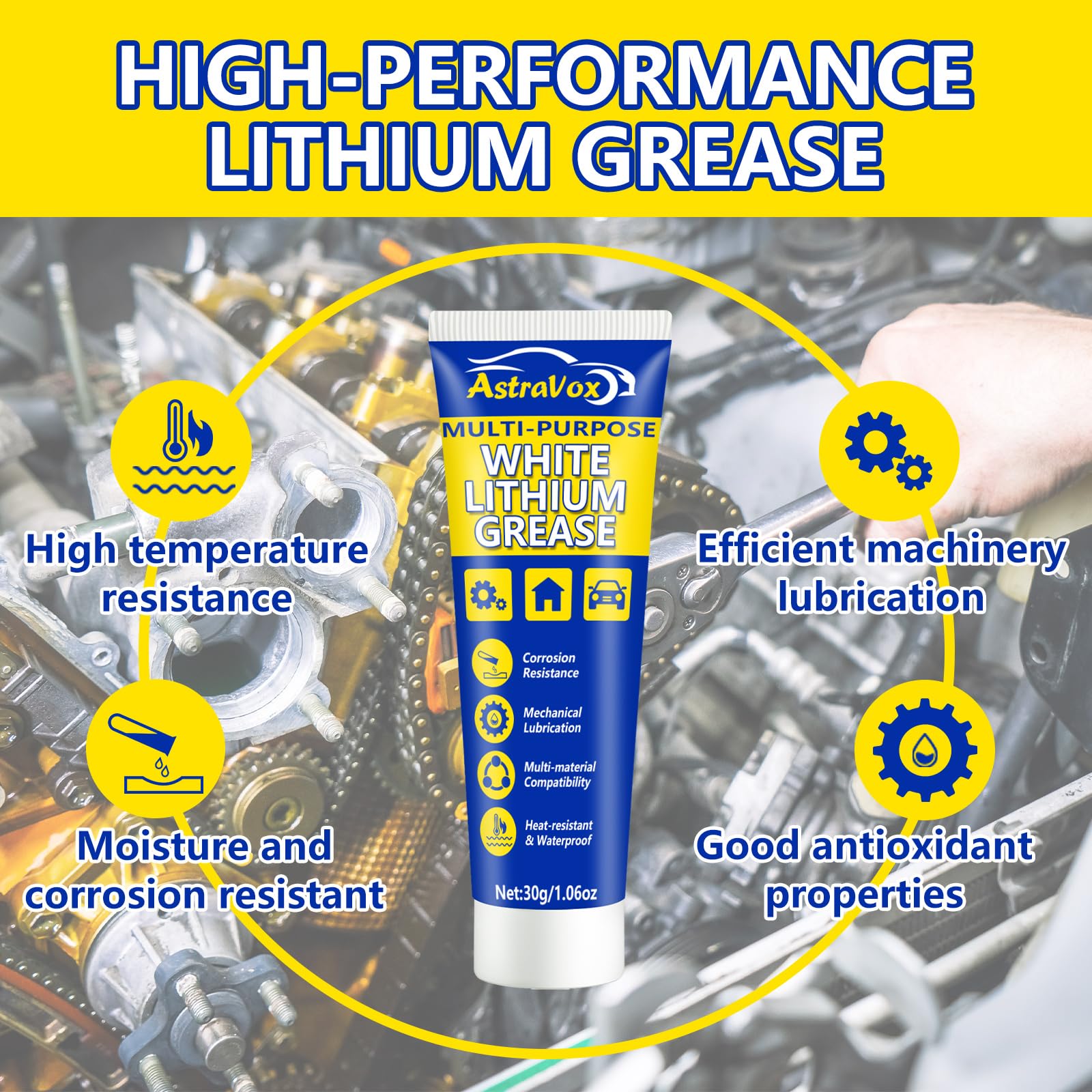 HIGH-PERFORMANCE LITHIUM GREASE

High temperature resistance

Moisture and corrosion resistant

AstraVox

MULTI-PURPOSE

WHITE LITHIUM GREASE

Corrosion Resistance

Mechanical Lubrication

Multi-material Compatibility

Heat-resistant & Waterproof

Net:30g/1.06oz

Efficient machinery lubrication

Good antioxidant properties