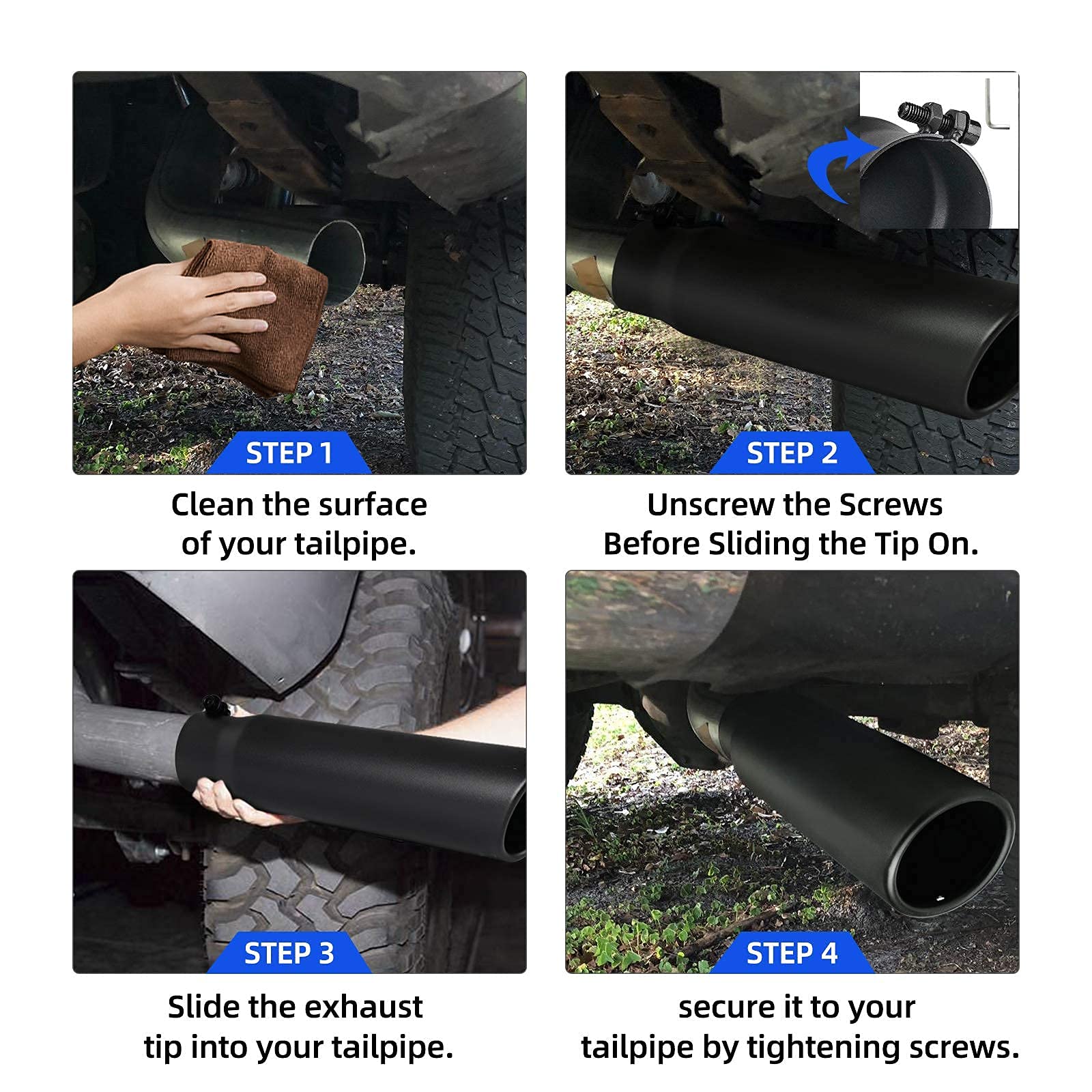 STEP 1

Clean the surface of your tailpipe.

STEP 2

Unscrew the Screws Before Sliding the Tip On.

STEP 3

Slide the exhaust tip into your tailpipe.

STEP 4

secure it to your tailpipe by tightening screws.