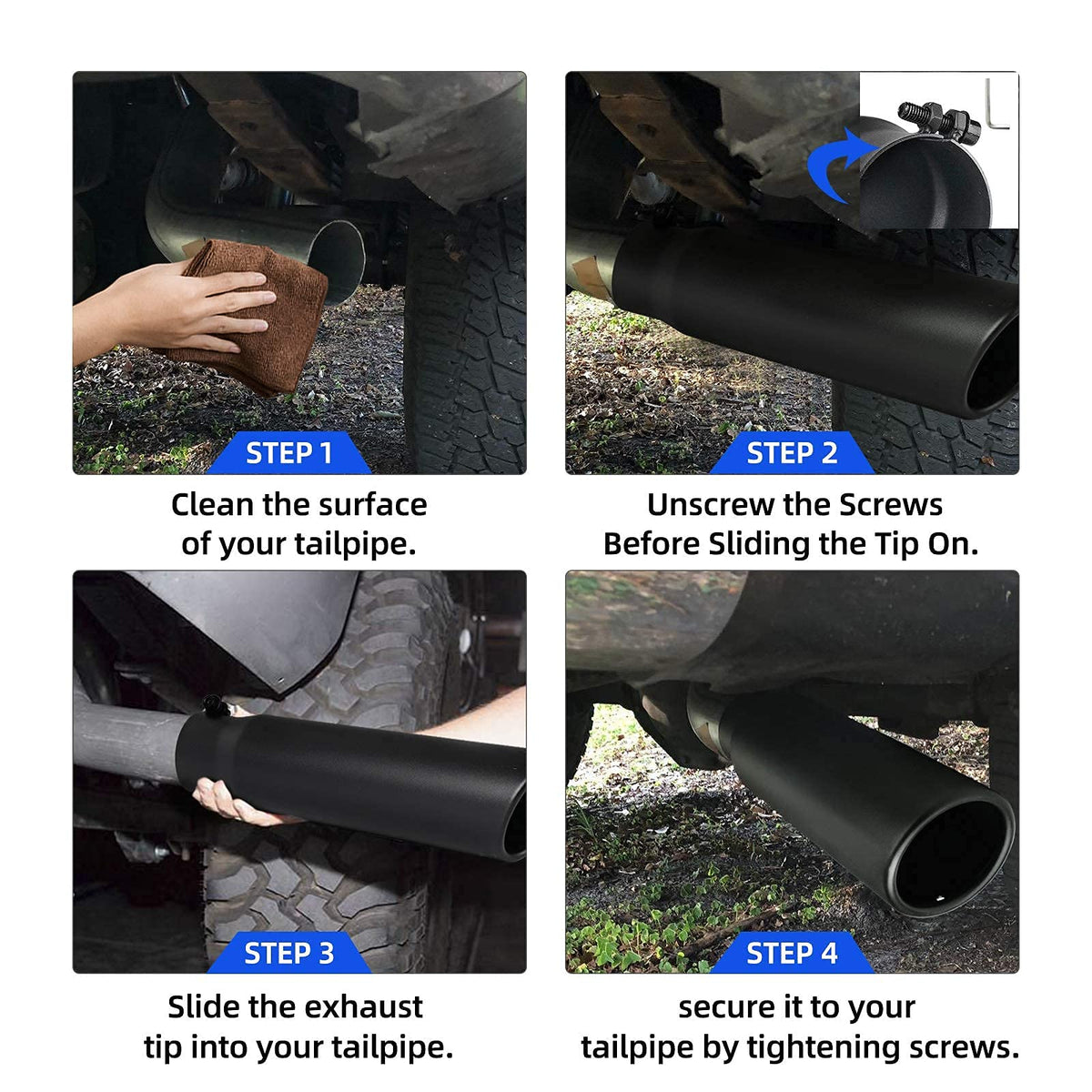 STEP 1

Clean the surface of your tailpipe.

STEP 2

Unscrew the Screws Before Sliding the Tip On.

STEP 3

Slide the exhaust tip into your tailpipe.

STEP 4

secure it to your tailpipe by tightening screws.