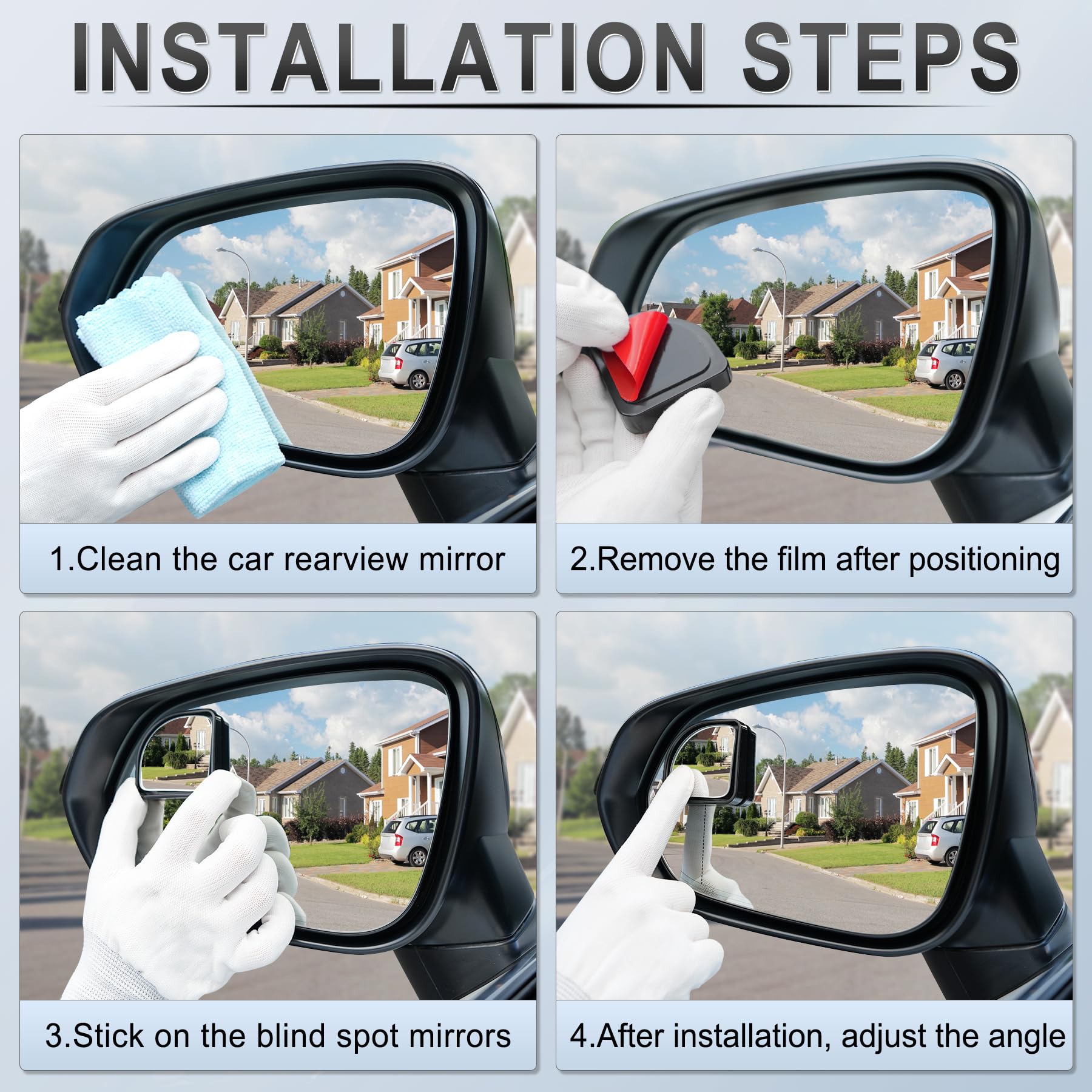 INSTALLATION STEPS

1.Clean the car rearview mirror

2.Remove the film after positioning

3.Stick on the blind spot mirrors

4.After installation, adjust the angle