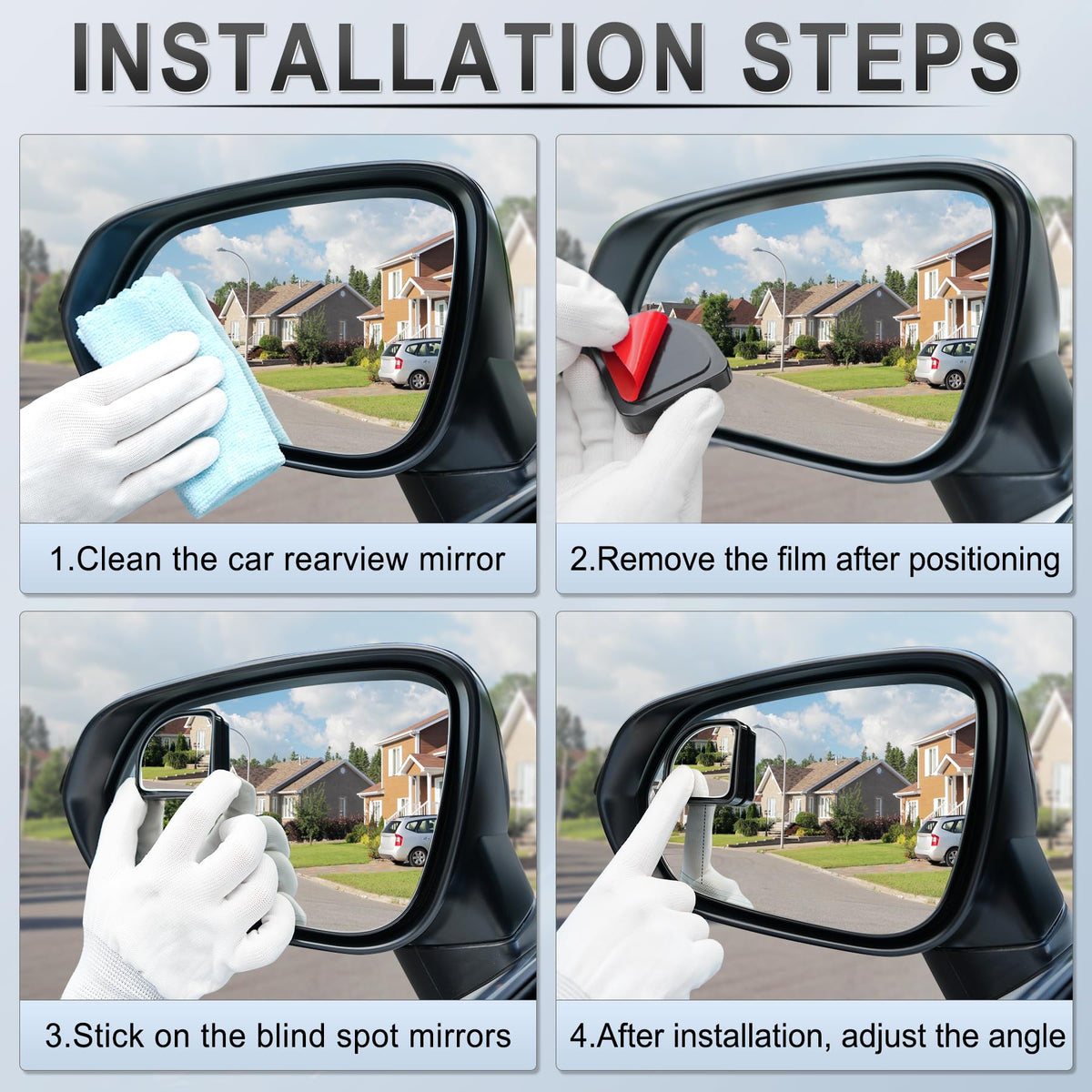 INSTALLATION STEPS

1.Clean the car rearview mirror

2.Remove the film after positioning

3.Stick on the blind spot mirrors

4.After installation, adjust the angle