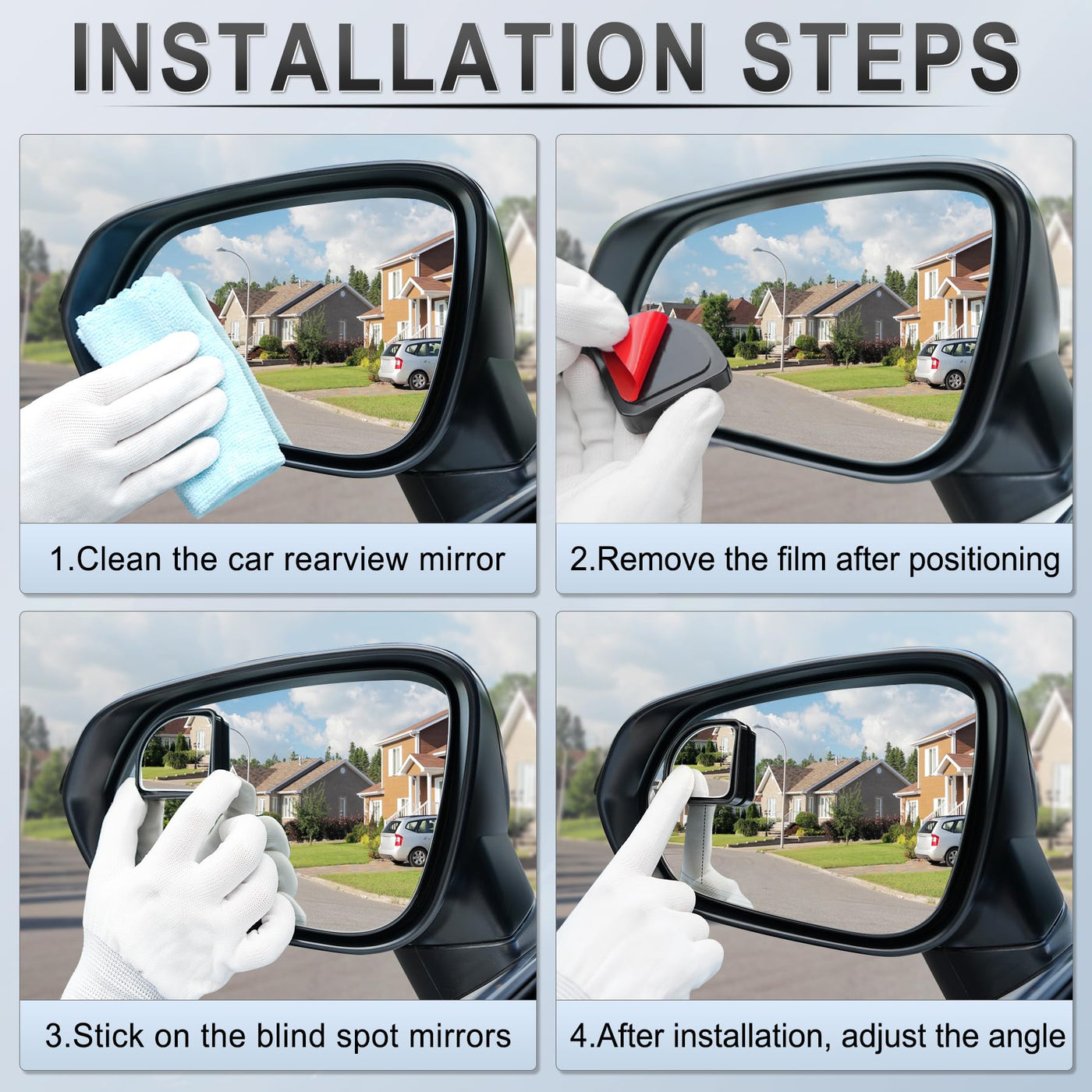 INSTALLATION STEPS

1.Clean the car rearview mirror

2.Remove the film after positioning

3.Stick on the blind spot mirrors

4.After installation, adjust the angle